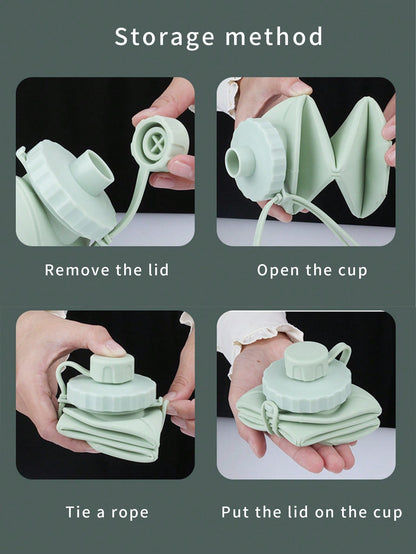 Storage method

Remove the lid

Open the cup

Tie a rope

Put the lid on the cup