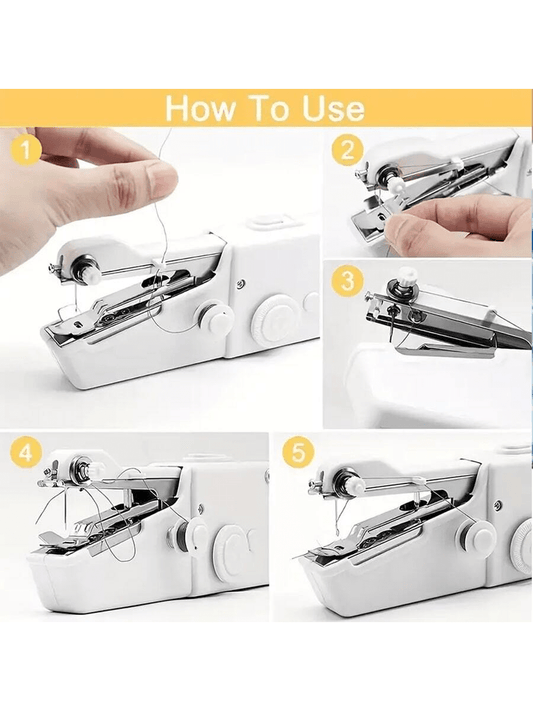 How To Use

1

2

3

4

5