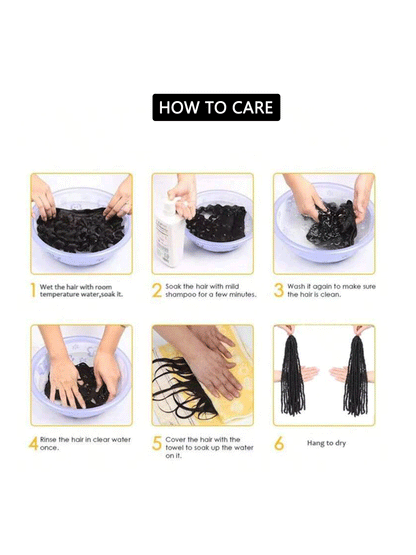 HOW TO CARE

1 Wet the hair with room temperature water,soak it.

2 Soak the hair with mild shampoo for a few minutes.

3 Wash it again to make sure the hair is clean.

4 Rinse the hair in clear water once.

5 Cover the hair with the towel to soak up the water on it.

6 Hang to dry