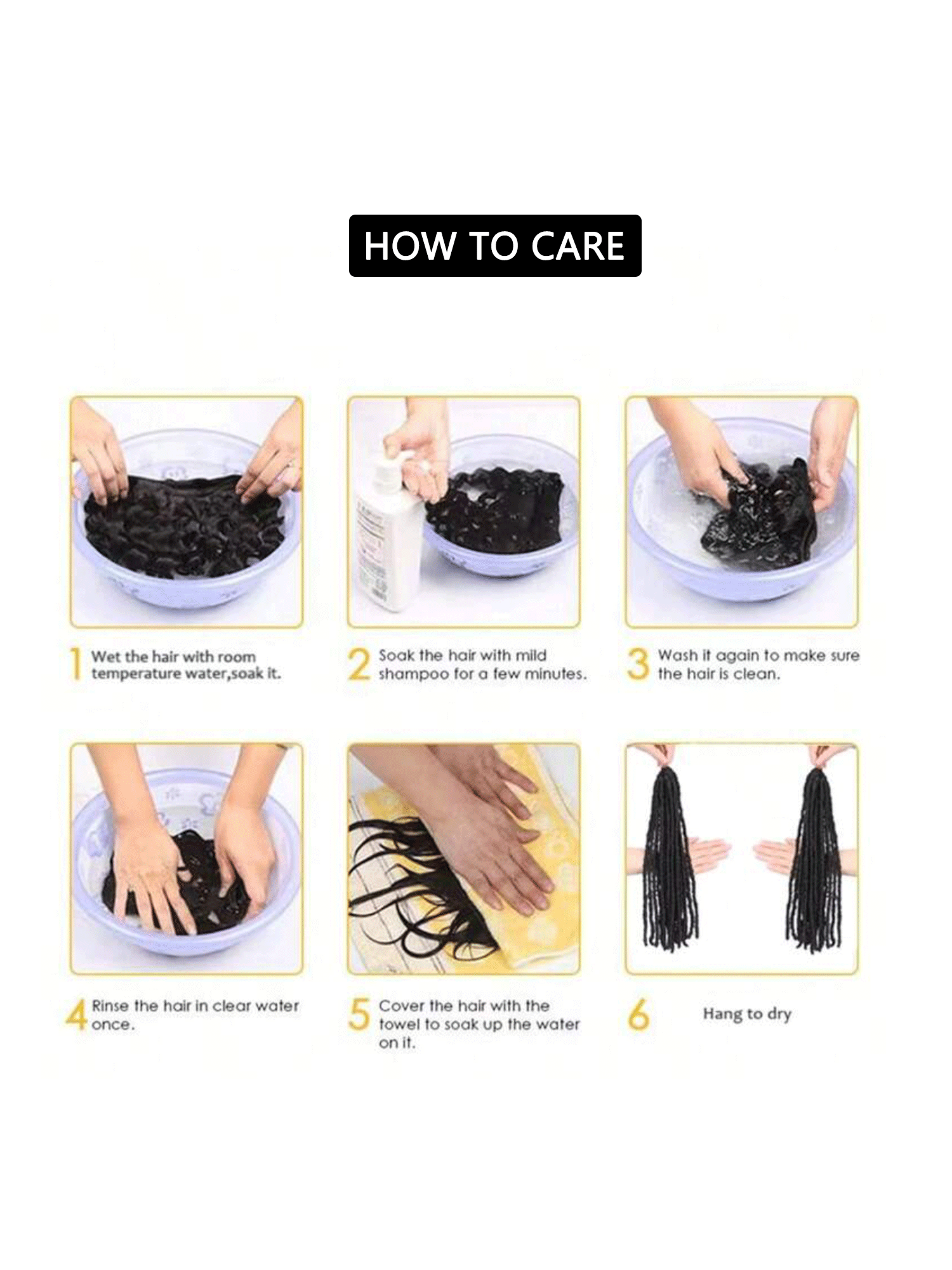 HOW TO CARE

1 Wet the hair with room temperature water,soak it.

2 Soak the hair with mild shampoo for a few minutes.

3 Wash it again to make sure the hair is clean.

4 Rinse the hair in clear water once.

5 Cover the hair with the towel to soak up the water on it.

6 Hang to dry