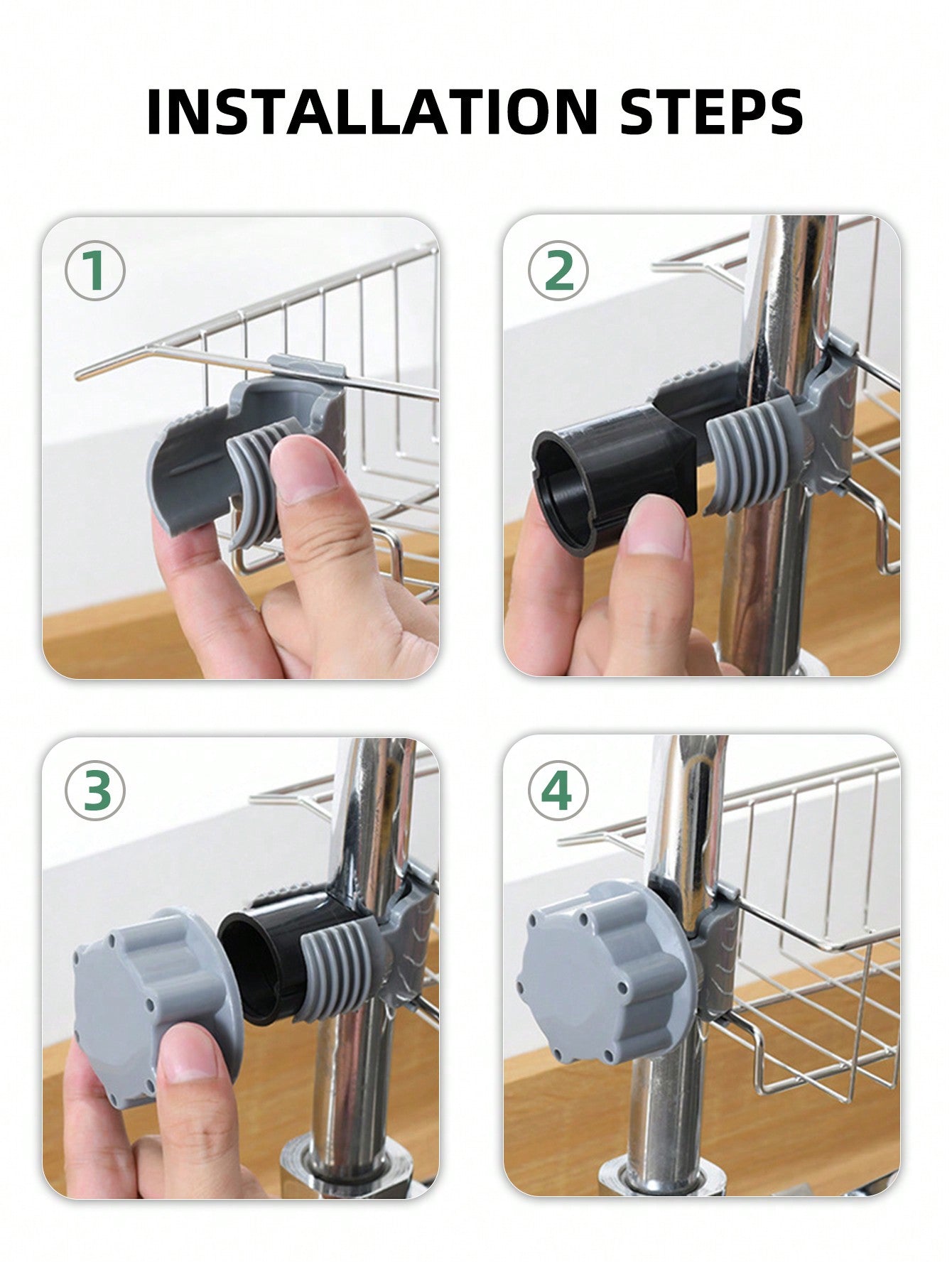 INSTALLATION STEPS

1

2

3

4