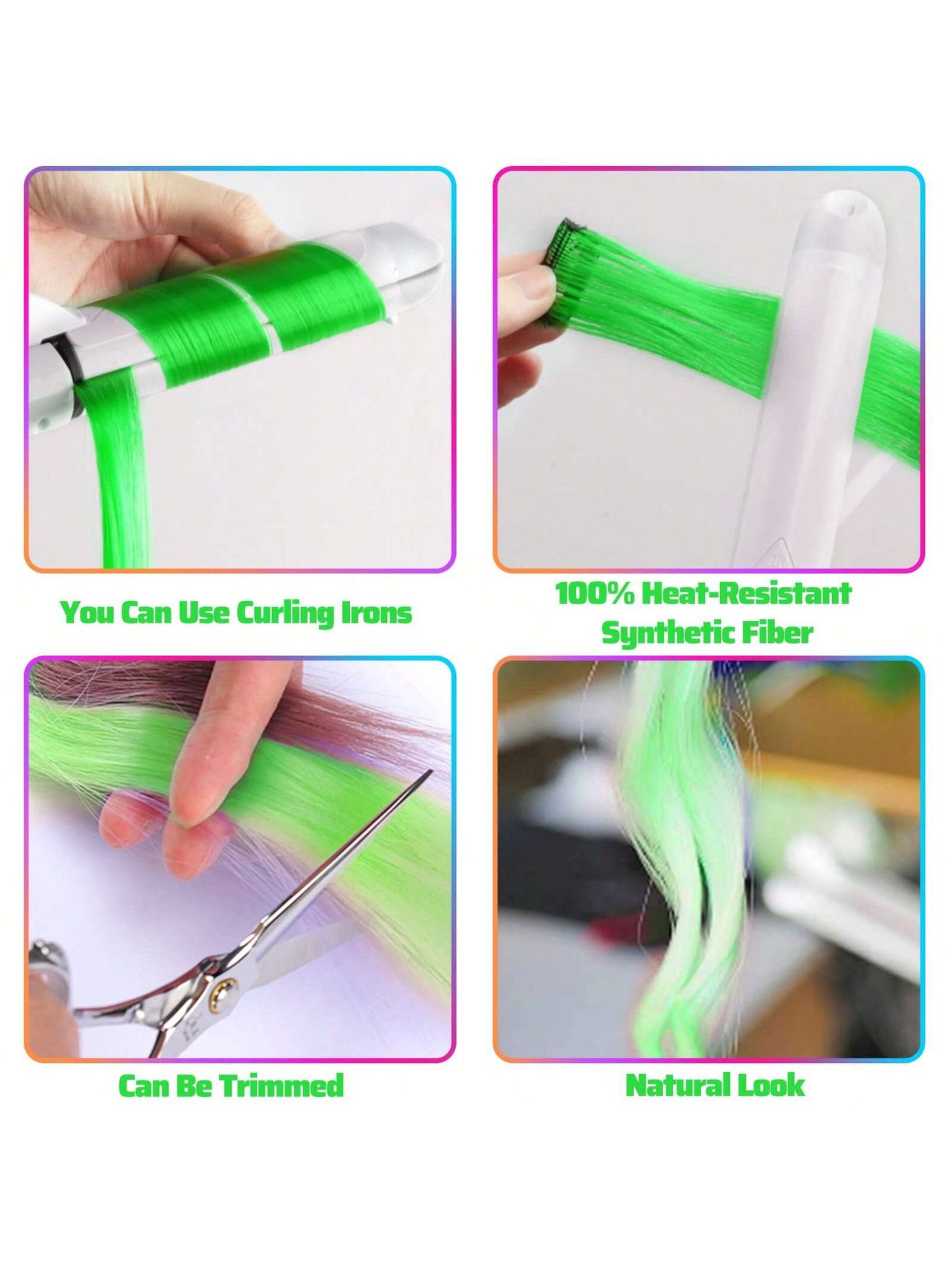 You Can Use Curling Irons

100% Heat-Resistant Synthetic Fiber

Can Be Trimmed

Natural Look