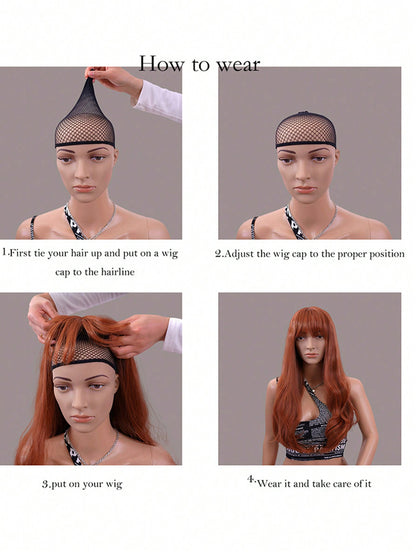 How to wear

1.First tie your hair up and put on a wig cap to the hairline

2.Adjust the wig cap to the proper position

3.put on your wig

4.Wear it and take care of it