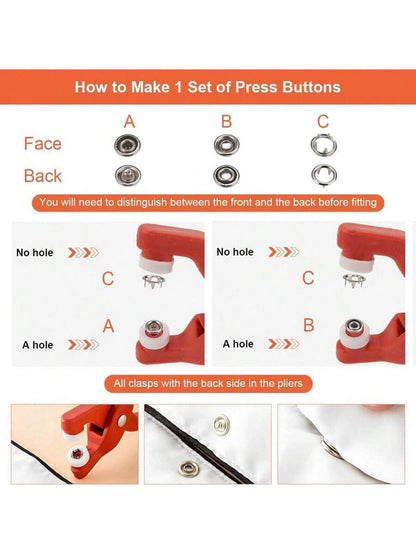 How to Make 1 Set of Press Buttons

A
B
C

Face

Back

You will need to distinguish between the front and the back before fitting

No hole

C

A

A hole

No hole

C

B

A hole

All clasps with the back side in the pliers