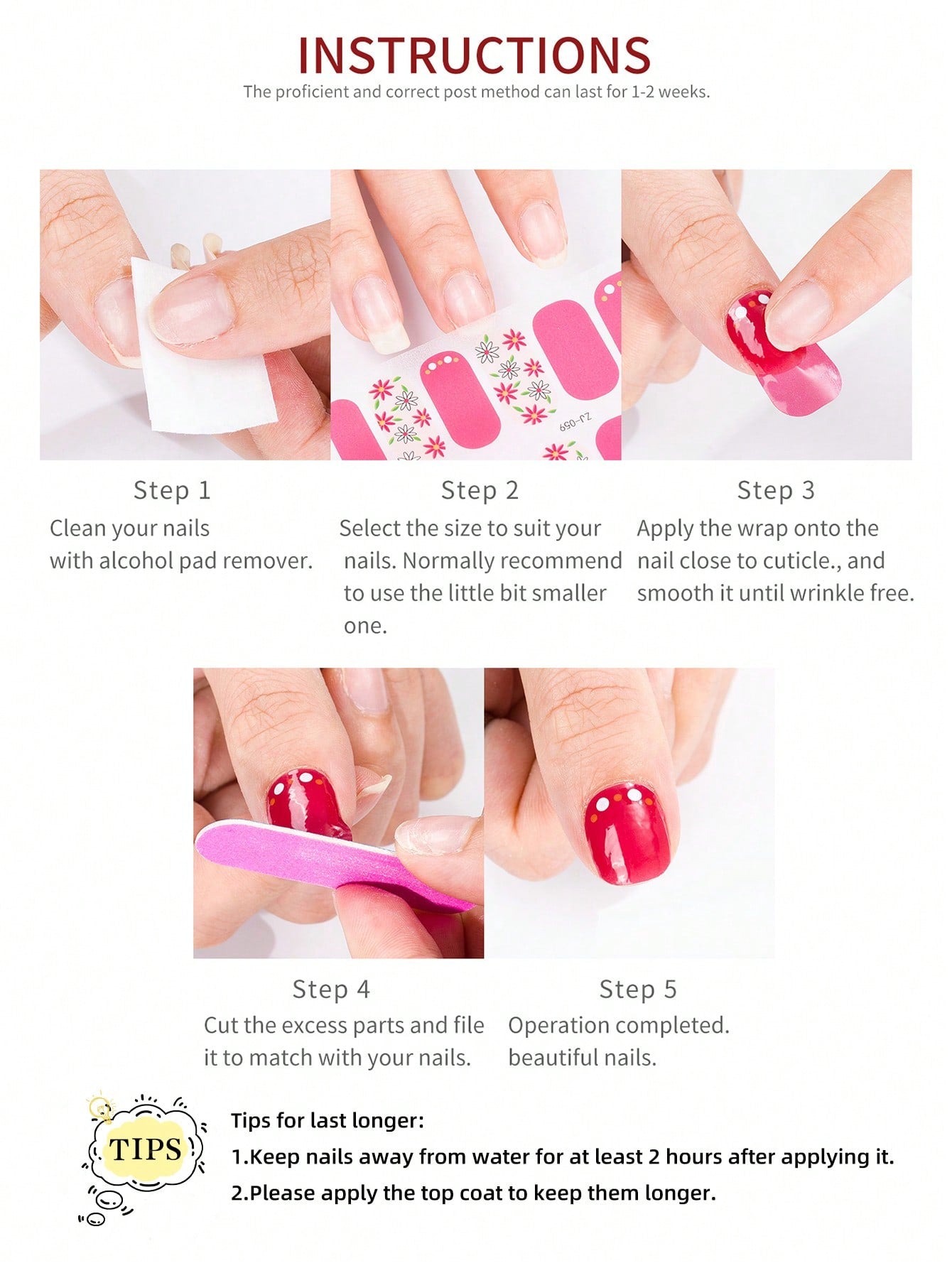 INSTRUCTIONS
The proficient and correct post method can last for 1-2 weeks.

ZJ-059

Step 1
Clean your nails with alcohol pad remover.

Step 2
Select the size to suit your nails. Normally recommend to use the little bit smaller one.

Step 3
Apply the wrap onto the nail close to cuticle., and smooth it until wrinkle free.

Step 4
Cut the excess parts and file it to match with your nails.

Step 5
Operation completed. beautiful nails.

TIPS

Tips for last longer:
1.Keep nails away from water for at least 2 hours after applying it.
2.Please apply the top coat to keep them longer.