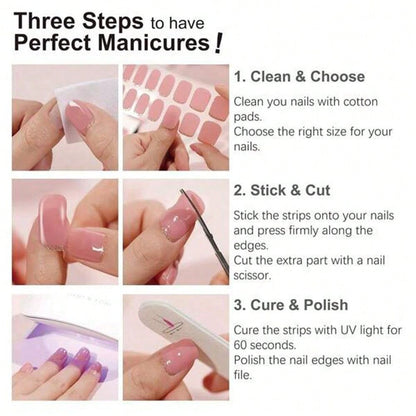 Three Steps to have Perfect Manicures!

1. Clean & Choose

Clean you nails with cotton pads.
Choose the right size for your nails.

2. Stick & Cut

Stick the strips onto your nails and press firmly along the edges.
Cut the extra part with a nail scissor.

3. Cure & Polish

Cure the strips with UV light for 60 seconds.
Polish the nail edges with nail file.