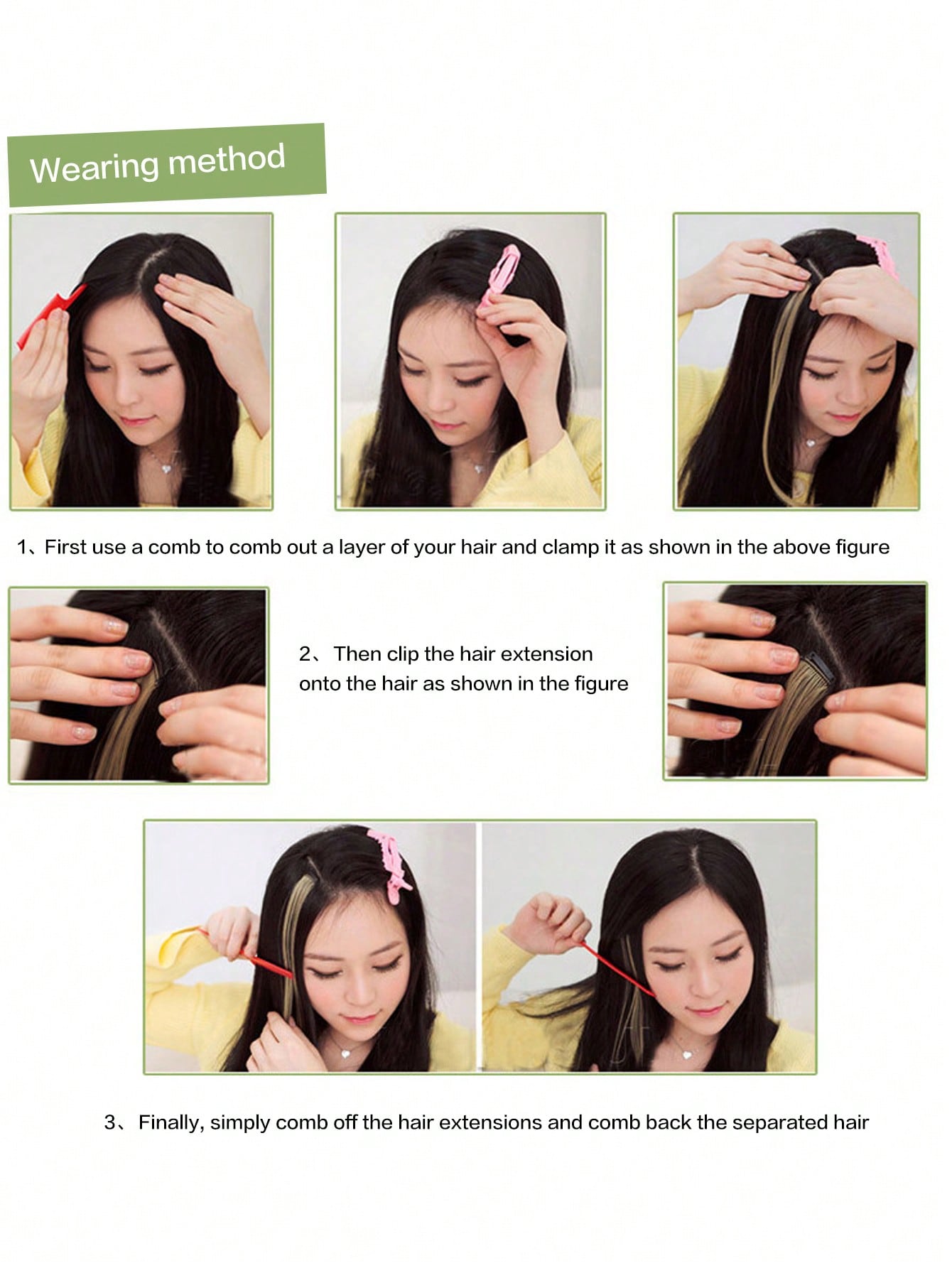 Wearing method

1、First use a comb to comb out a layer of your hair and clamp it as shown in the above figure

2、 Then clip the hair extension onto the hair as shown in the figure

3、 Finally, simply comb off the hair extensions and comb back the separated hair