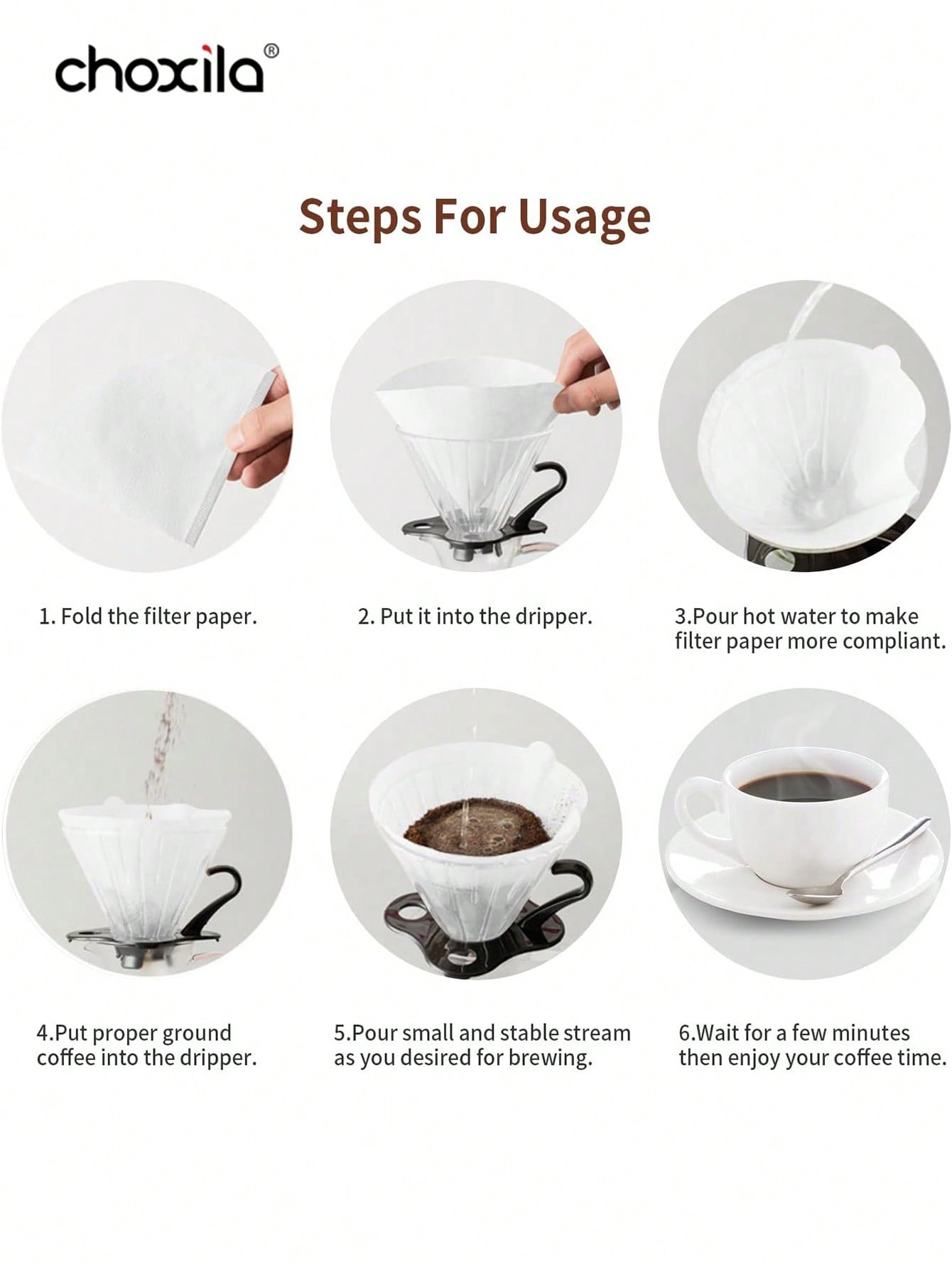 choxila®

Steps For Usage

1. Fold the filter paper.

2. Put it into the dripper.

3.Pour hot water to make filter paper more compliant.

4.Put proper ground coffee into the dripper.

5.Pour small and stable stream as you desired for brewing.

6.Wait for a few minutes then enjoy your coffee time.