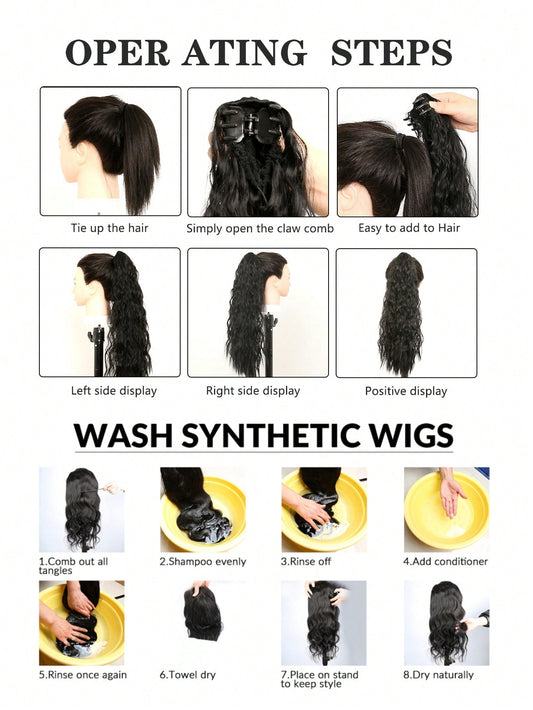 OPER ATING STEPS

Tie up the hair

Simply open the claw comb

Easy to add to Hair

Left side display

Right side display

Positive display

WASH SYNTHETIC WIGS

1.Comb out all tangles

2.Shampoo evenly

3.Rinse off

4.Add conditioner

5.Rinse once again

6.Towel dry

7.Place on stand to keep style

8.Dry naturally