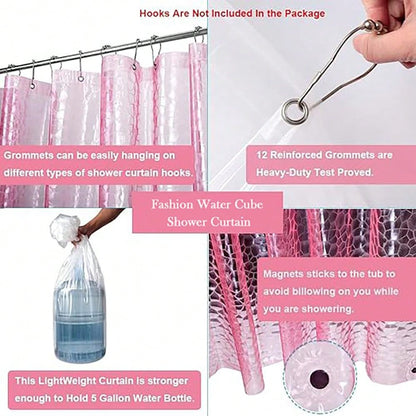 Hooks Are Not Included In the Package

Grommets can be easily hanging on different types of shower curtain hooks.

12 Reinforced Grommets are Heavy-Duty Test Proved.

Fashion Water Cube Shower Curtain

Magnets sticks to the tub to avoid billowing on you while you are showering.

This LightWeight Curtain is stronger enough to Hold 5 Gallon Water Bottle.