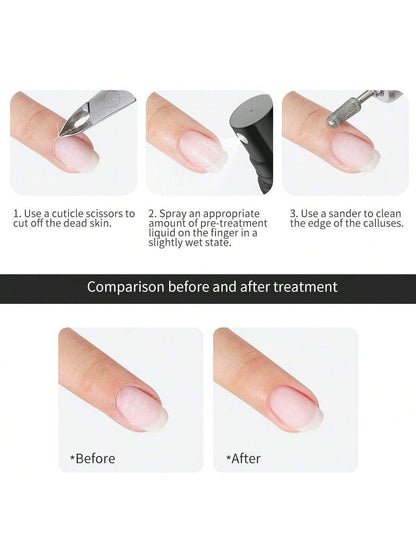 1. Use a cuticle scissors to cut off the dead skin.

2. Spray an appropriate amount of pre-treatment liquid on the finger in a slightly wet state.

3. Use a sander to clean the edge of the calluses.

Comparison before and after treatment

*Before

*After