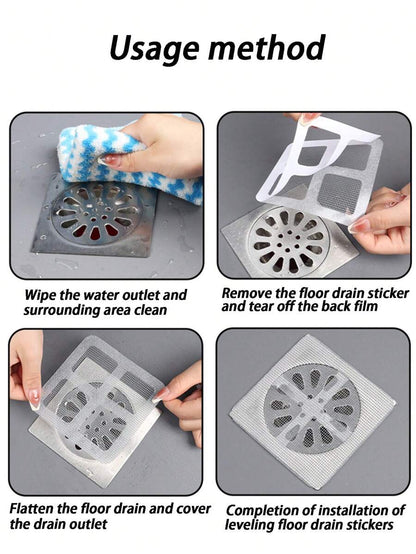 Usage method

Wipe the water outlet and surrounding area clean

Remove the floor drain sticker and tear off the back film

Flatten the floor drain and cover the drain outlet

Completion of installation of leveling floor drain stickers