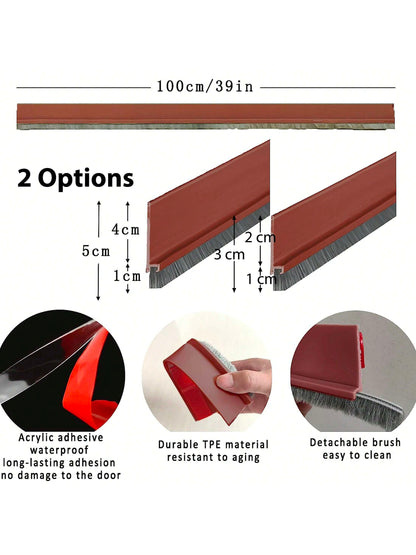 100cm/39in

2 Options

5cm

4cm

1cm

3 cm

2 cm

1 cm

Acrylic adhesive
waterproof
long-lasting adhesion
no damage to the door

Durable TPE material
resistant to aging

Detachable brush
easy to clean