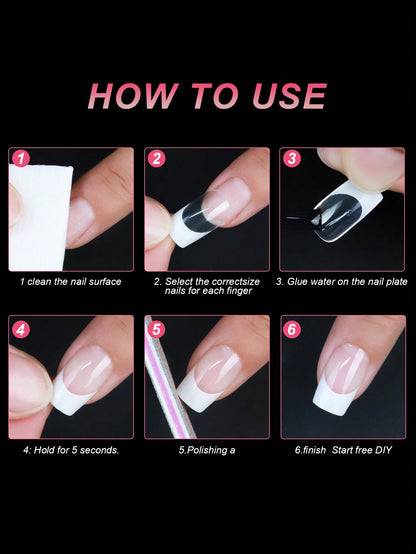 HOW TO USE

1

1 clean the nail surface

2

2. Select the correctsize nails for each finger

3

3. Glue water on the nail plate

4

4: Hold for 5 seconds.

5

5.Polishing a

6

6.finish Start free DIY