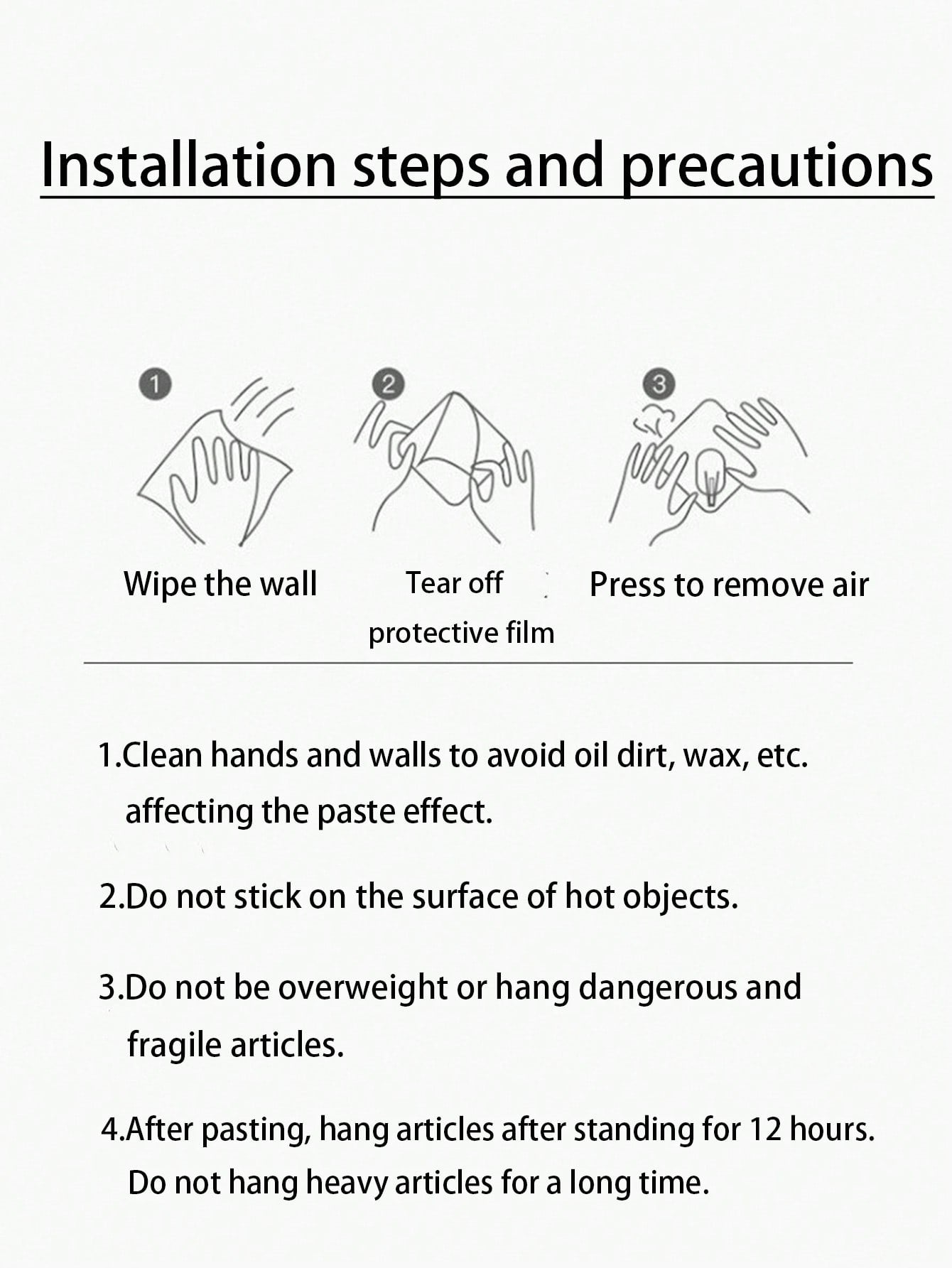 Installation steps and precautions

1
Wipe the wall

2
Tear off protective film

3
Press to remove air

1.Clean hands and walls to avoid oil dirt, wax, etc. affecting the paste effect.

2.Do not stick on the surface of hot objects.

3.Do not be overweight or hang dangerous and fragile articles.

4.After pasting, hang articles after standing for 12 hours. Do not hang heavy articles for a long time.