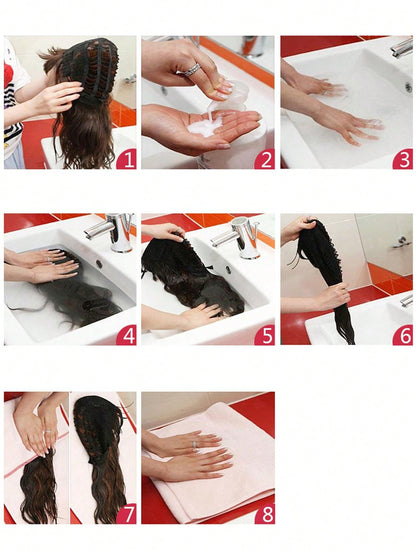 1
2
3
4
5
6
7
8