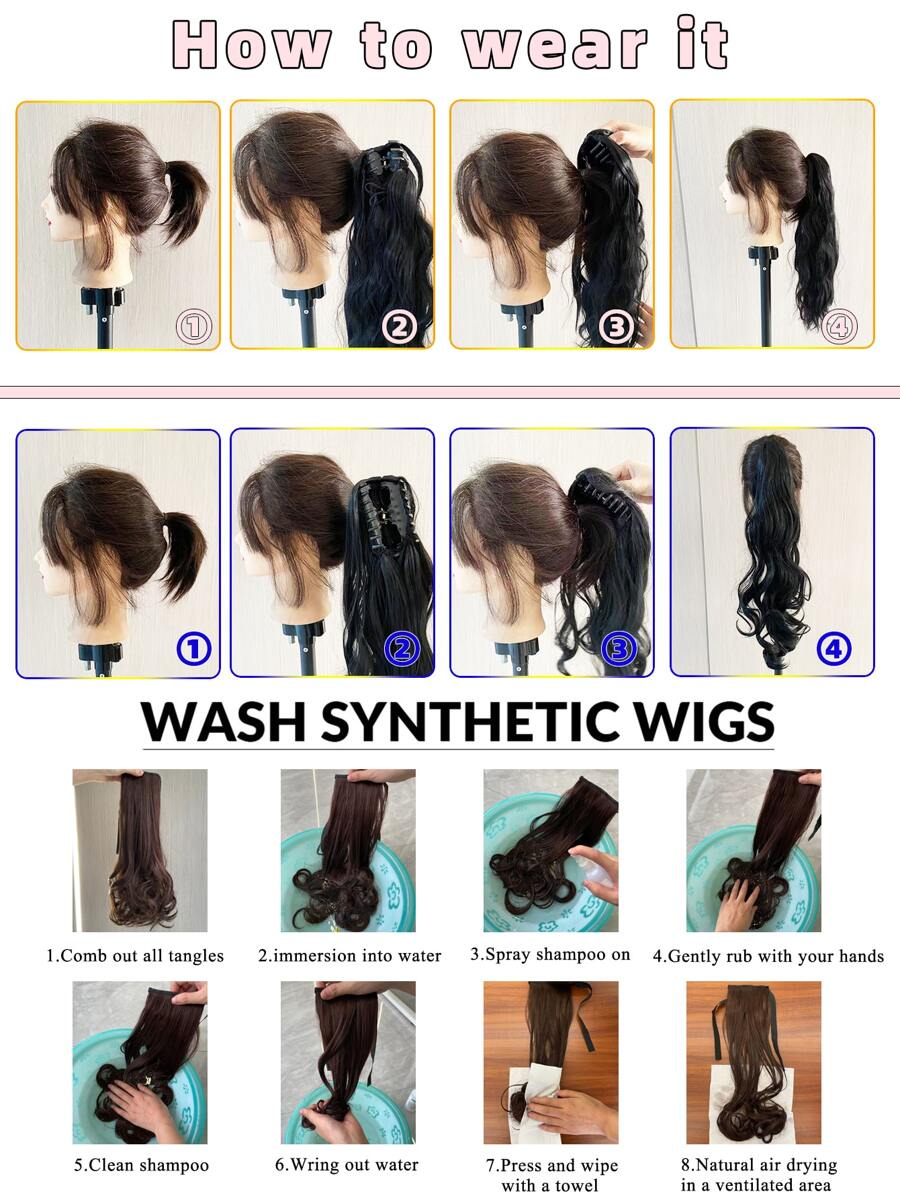 How to wear it

①

②

③

④

①

②

③

④

WASH SYNTHETIC WIGS

1.Comb out all tangles

2.immersion into water

3.Spray shampoo on

4.Gently rub with your hands

5.Clean shampoo

6.Wring out water

7.Press and wipe with a towel

8.Natural air drying in a ventilated area