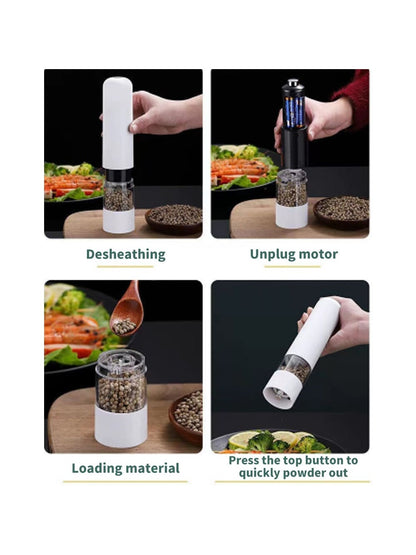 Desheathing

Unplug motor

Loading material

Press the top button to quickly powder out