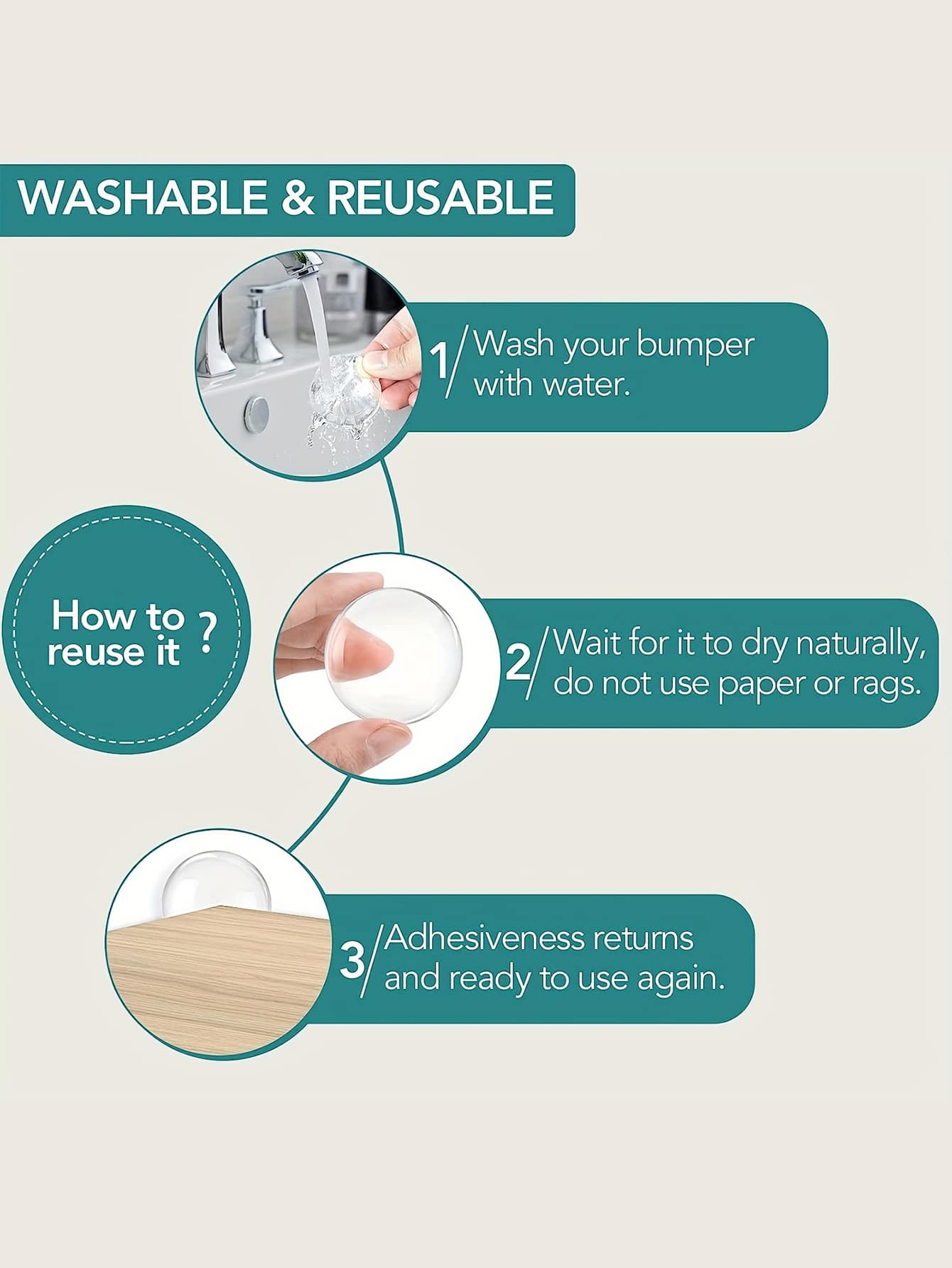 WASHABLE & REUSABLE

1/ Wash your bumper with water.

How to reuse it ?

2/ Wait for it to dry naturally, do not use paper or rags.

3/ Adhesiveness returns and ready to use again.