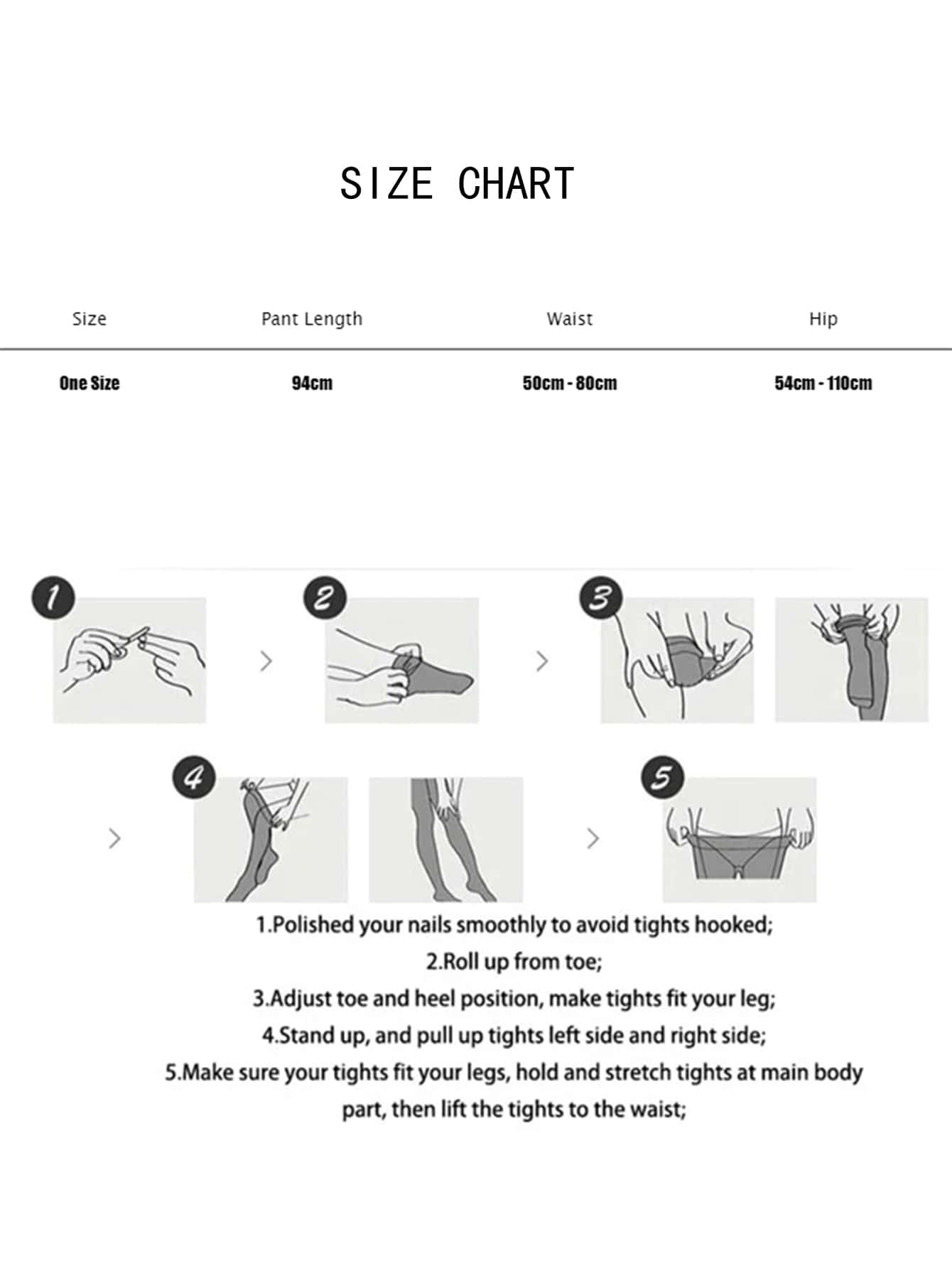 SIZE CHART

| Size | Pant Length | Waist | Hip |
|---|---|---|---|
| One Size | 94cm | 50cm - 80cm | 54cm - 110cm |

1

2

3

4

5

1.Polished your nails smoothly to avoid tights hooked;
2.Roll up from toe;
3.Adjust toe and heel position, make tights fit your leg;
4.Stand up, and pull up tights left side and right side;
5.Make sure your tights fit your legs, hold and stretch tights at main body part, then lift the tights to the waist;