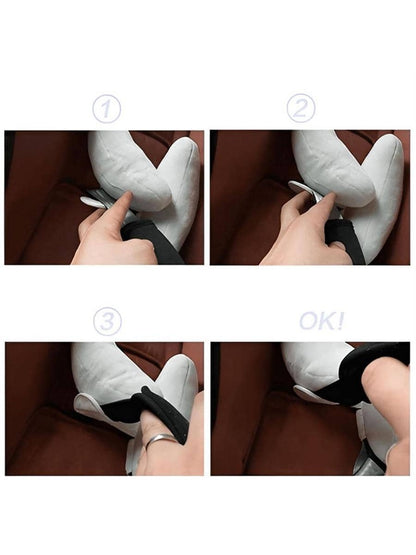 ①

②

③

OK!