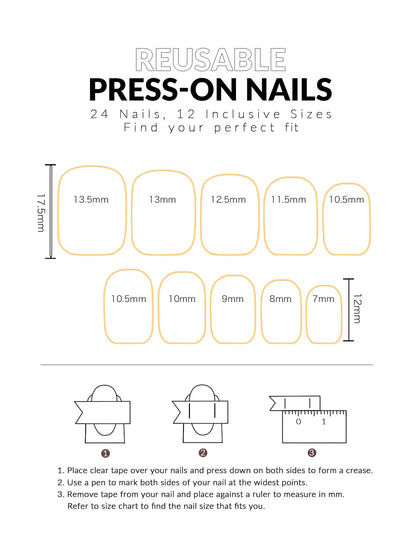 REUSABLE
PRESS-ON NAILS
24 Nails, 12 Inclusive Sizes
Find your perfect fit

17.5mm
13.5mm 13mm 12.5mm 11.5mm 10.5mm

10.5mm 10mm 9mm 8mm 7mm
12mm

0 1

1 2 3

1. Place clear tape over your nails and press down on both sides to form a crease.
2. Use a pen to mark both sides of your nail at the widest points.
3. Remove tape from your nail and place against a ruler to measure in mm. Refer to size chart to find the nail size that fits you.