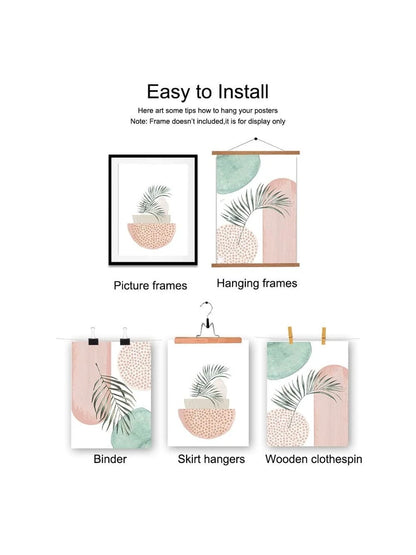 Easy to Install

Here art some tips how to hang your posters
Note: Frame doesn't included,it is for display only

Picture frames

Hanging frames

Binder

Skirt hangers

Wooden clothespin