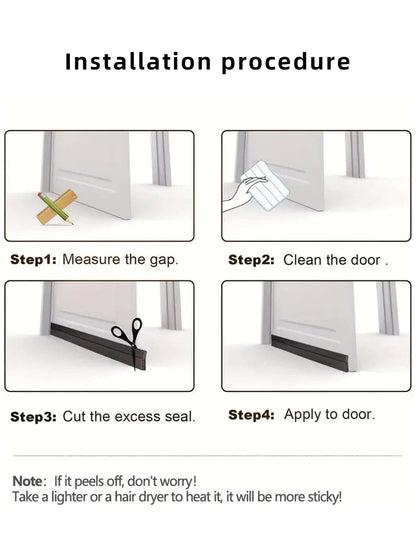 Installation procedure

Step1: Measure the gap.

Step2: Clean the door .

Step3: Cut the excess seal.

Step4: Apply to door.

Note: If it peels off, don't worry!
Take a lighter or a hair dryer to heat it, it will be more sticky!