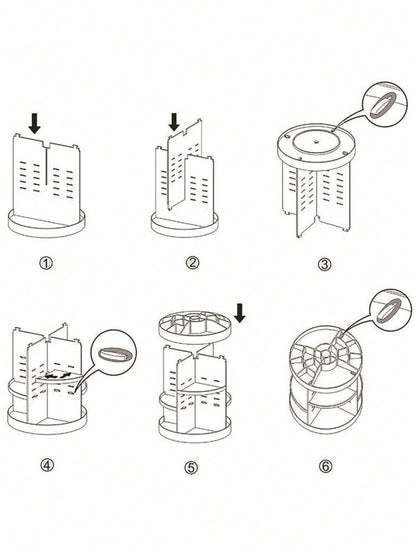 ①

②

③

④

⑤

⑥