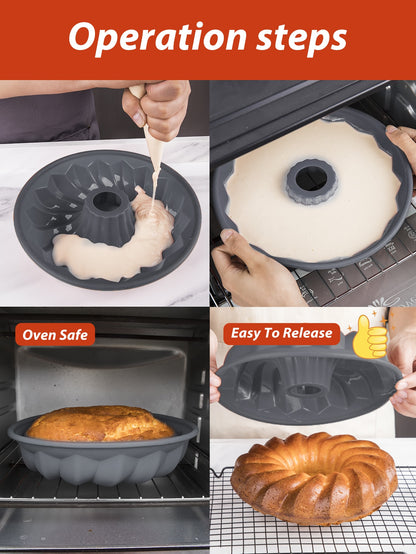 Operation steps

Oven Safe

Easy To Release