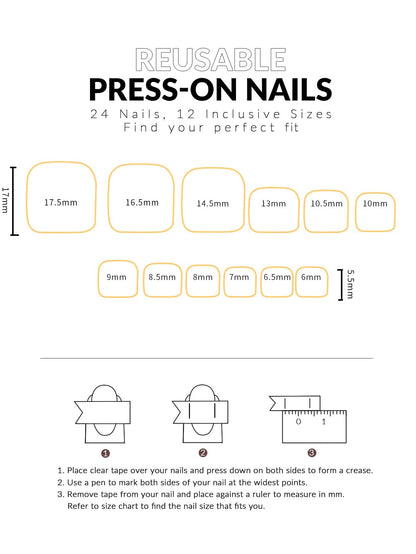 REUSABLE
PRESS-ON NAILS
24 Nails, 12 Inclusive Sizes
Find your perfect fit

17mm

17.5mm 16.5mm 14.5mm 13mm 10.5mm 10mm

9mm 8.5mm 8mm 7mm 6.5mm 6mm

5.5mm

0 1

1 2 3

1. Place clear tape over your nails and press down on both sides to form a crease.
2. Use a pen to mark both sides of your nail at the widest points.
3. Remove tape from your nail and place against a ruler to measure in mm. Refer to size chart to find the nail size that fits you.