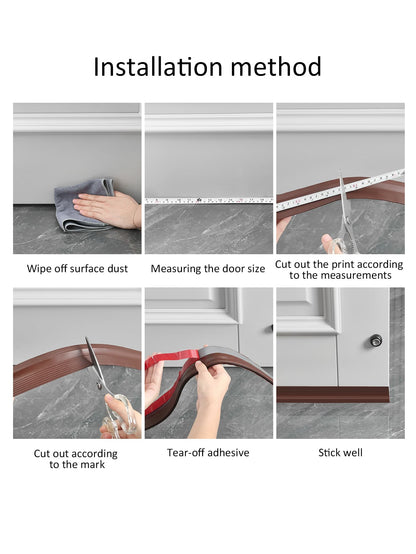 Installation method

Wipe off surface dust

Measuring the door size

Cut out the print according to the measurements

Cut out according to the mark

Tear-off adhesive

Stick well