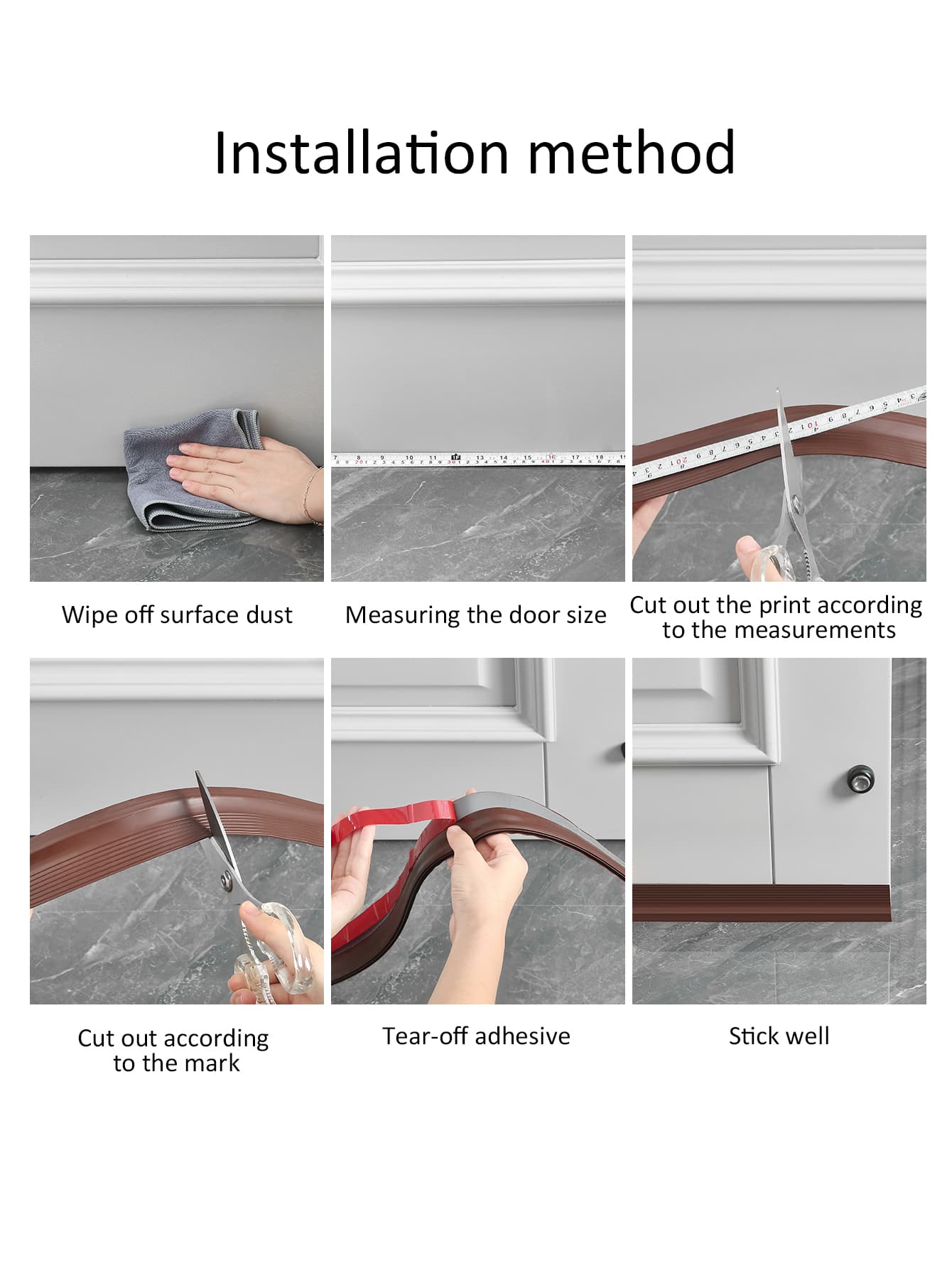 Installation method

Wipe off surface dust

Measuring the door size

Cut out the print according to the measurements

Cut out according to the mark

Tear-off adhesive

Stick well