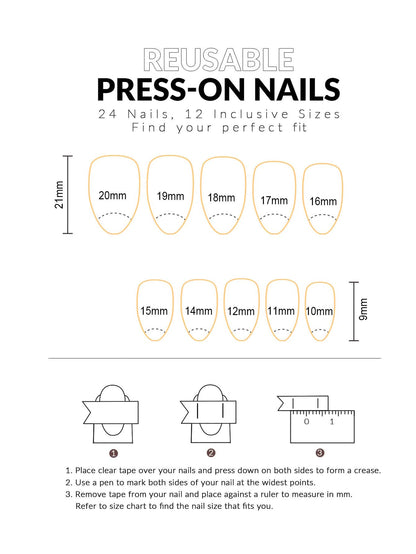 REUSABLE
PRESS-ON NAILS
24 Nails, 12 Inclusive Sizes
Find your perfect fit

21mm

20mm 19mm 18mm 17mm 16mm

15mm 14mm 12mm 11mm 10mm

9mm

0 1

1 2 3

1. Place clear tape over your nails and press down on both sides to form a crease.
2. Use a pen to mark both sides of your nail at the widest points.
3. Remove tape from your nail and place against a ruler to measure in mm. Refer to size chart to find the nail size that fits you.