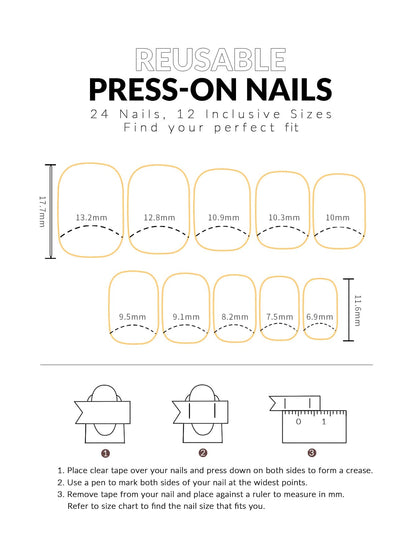 REUSABLE
PRESS-ON NAILS
24 Nails, 12 Inclusive Sizes
Find your perfect fit

17.7mm
13.2mm
12.8mm
10.9mm
10.3mm
10mm

9.5mm
9.1mm
8.2mm
7.5mm
6.9mm
11.6mm

0 1

1
2
3

1. Place clear tape over your nails and press down on both sides to form a crease.
2. Use a pen to mark both sides of your nail at the widest points.
3. Remove tape from your nail and place against a ruler to measure in mm. Refer to size chart to find the nail size that fits you.