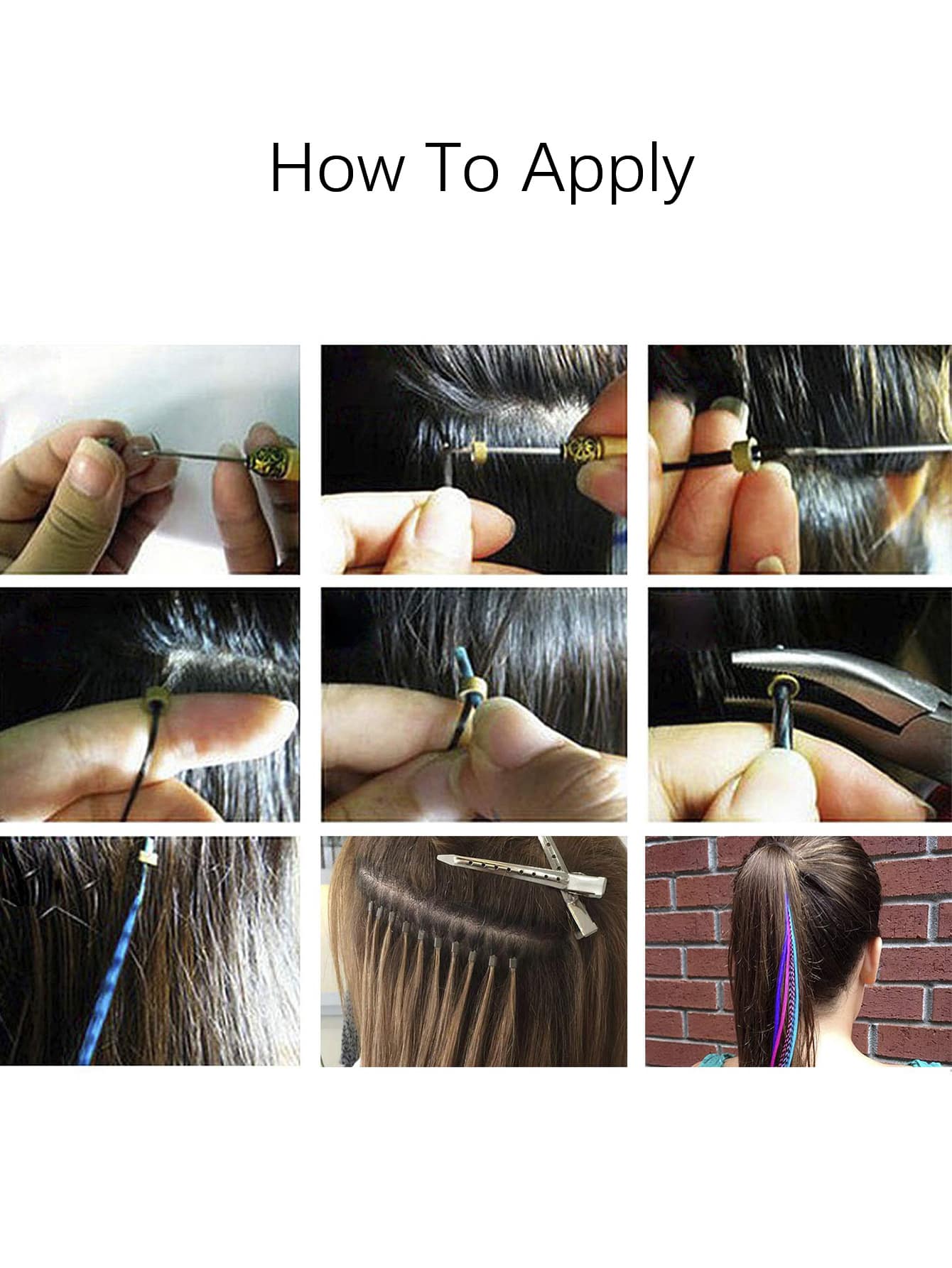 How To Apply