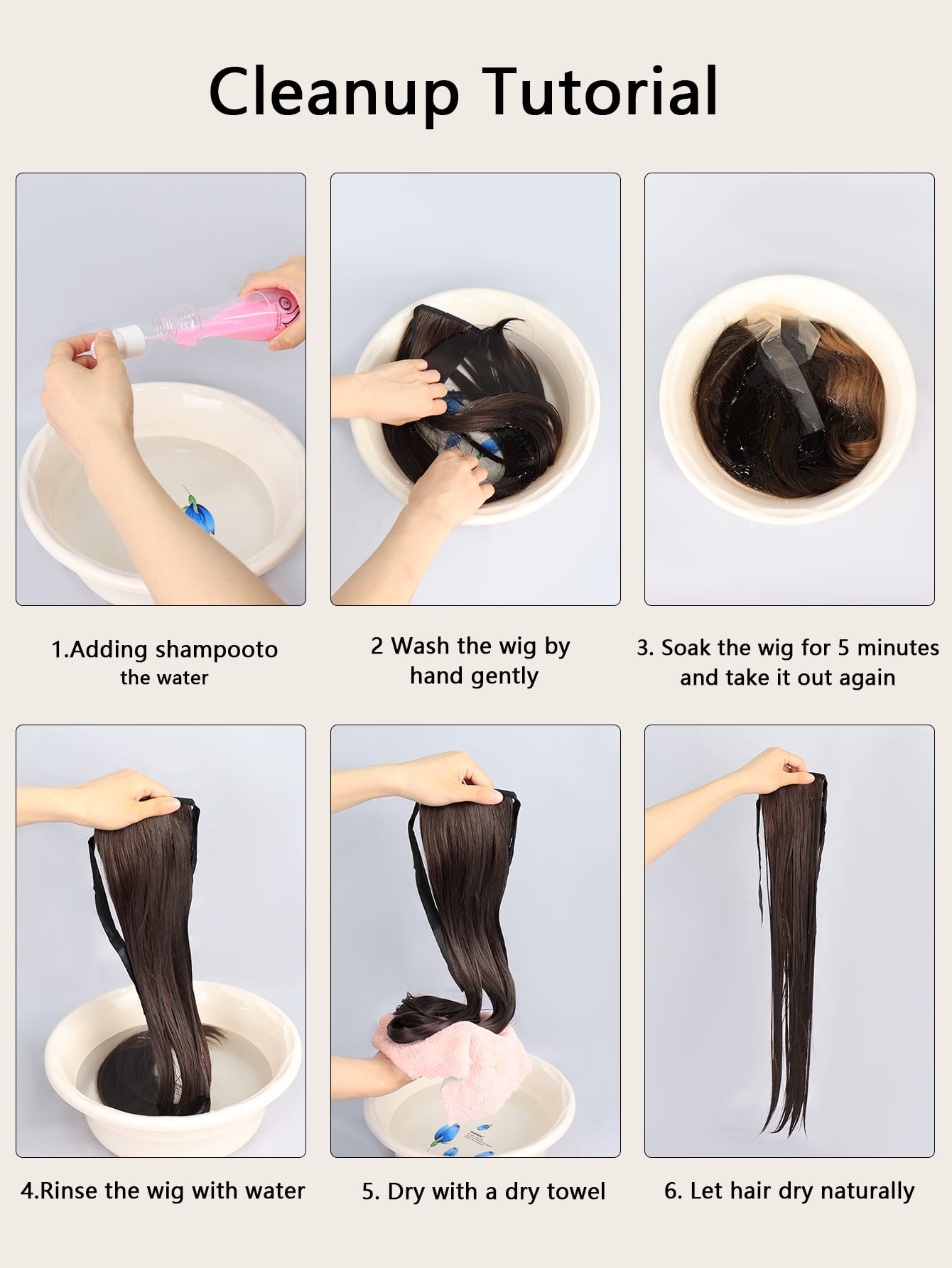 Cleanup Tutorial

1.Adding shampooto the water

2 Wash the wig by hand gently

3. Soak the wig for 5 minutes and take it out again

4.Rinse the wig with water

5. Dry with a dry towel

6. Let hair dry naturally