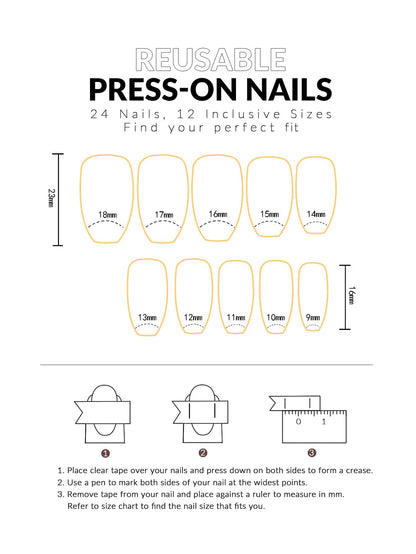 REUSABLE
PRESS-ON NAILS
24 Nails, 12 Inclusive Sizes
Find your perfect fit

23mm

18mm 17mm 16mm 15mm 14mm

13mm 12mm 11mm 10mm 9mm

16mm

0 1

1 2 3

1. Place clear tape over your nails and press down on both sides to form a crease.
2. Use a pen to mark both sides of your nail at the widest points.
3. Remove tape from your nail and place against a ruler to measure in mm. Refer to size chart to find the nail size that fits you.