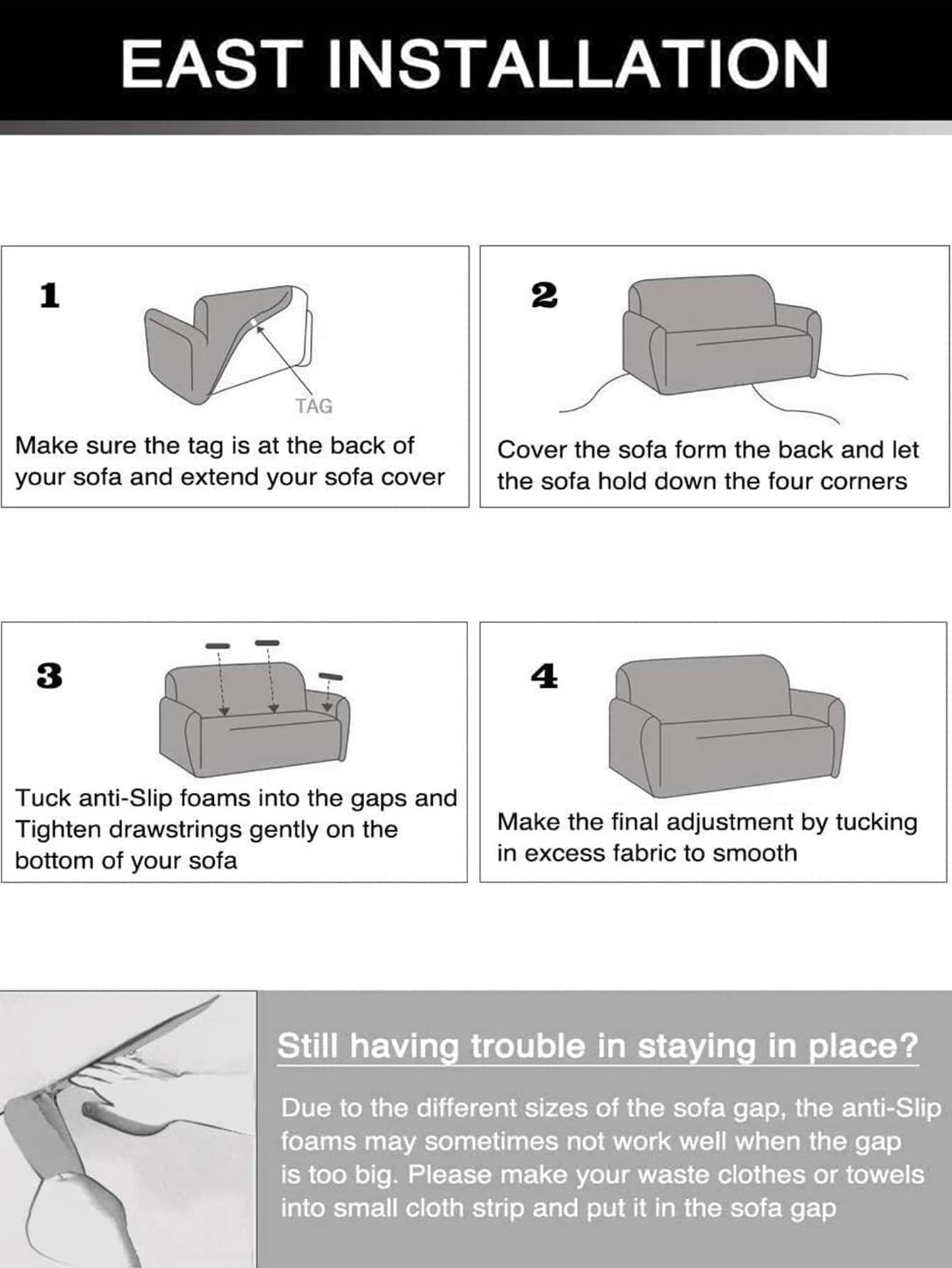 EAST INSTALLATION

1

TAG

Make sure the tag is at the back of your sofa and extend your sofa cover

2

Cover the sofa form the back and let the sofa hold down the four corners

3

Tuck anti-Slip foams into the gaps and Tighten drawstrings gently on the bottom of your sofa

4

Make the final adjustment by tucking in excess fabric to smooth

Still having trouble in staying in place?

Due to the different sizes of the sofa gap, the anti-Slip foams may sometimes not work well when the gap is too big. Please make your waste clothes or towels into small cloth strip and put it in the sofa gap