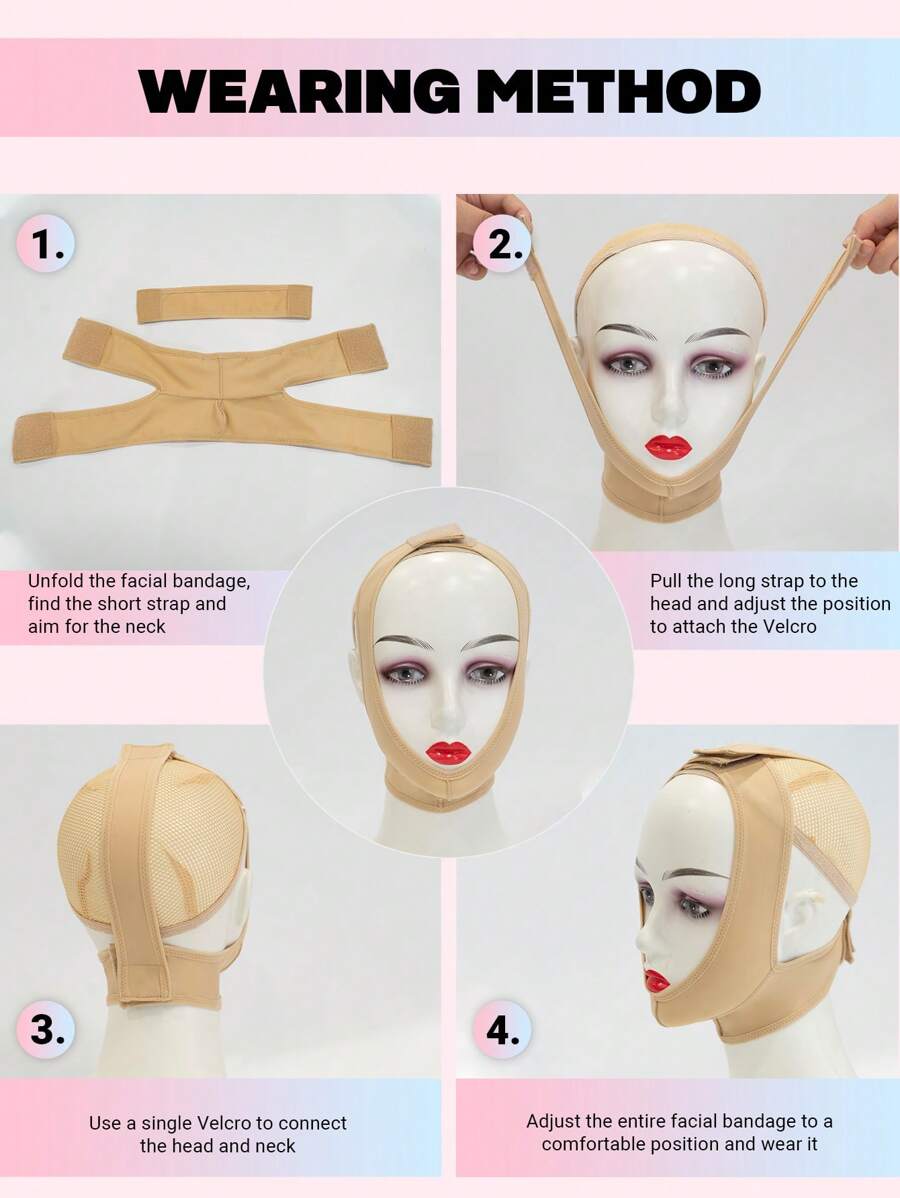 WEARING METHOD

1.

Unfold the facial bandage, find the short strap and aim for the neck

2.

Pull the long strap to the head and adjust the position to attach the Velcro

3.

Use a single Velcro to connect the head and neck

4.

Adjust the entire facial bandage to a comfortable position and wear it