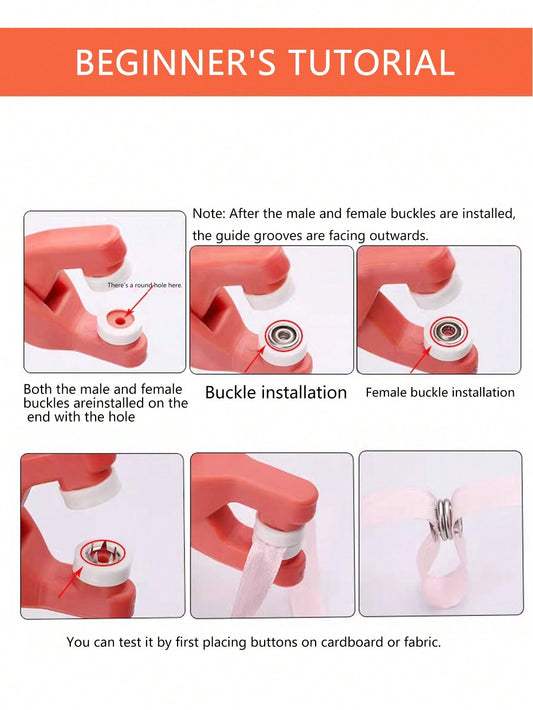 BEGINNER'S TUTORIAL

Note: After the male and female buckles are installed, the guide grooves are facing outwards.

There's a round hole here.

Both the male and female buckles areinstalled on the end with the hole

Buckle installation

Female buckle installation

You can test it by first placing buttons on cardboard or fabric.