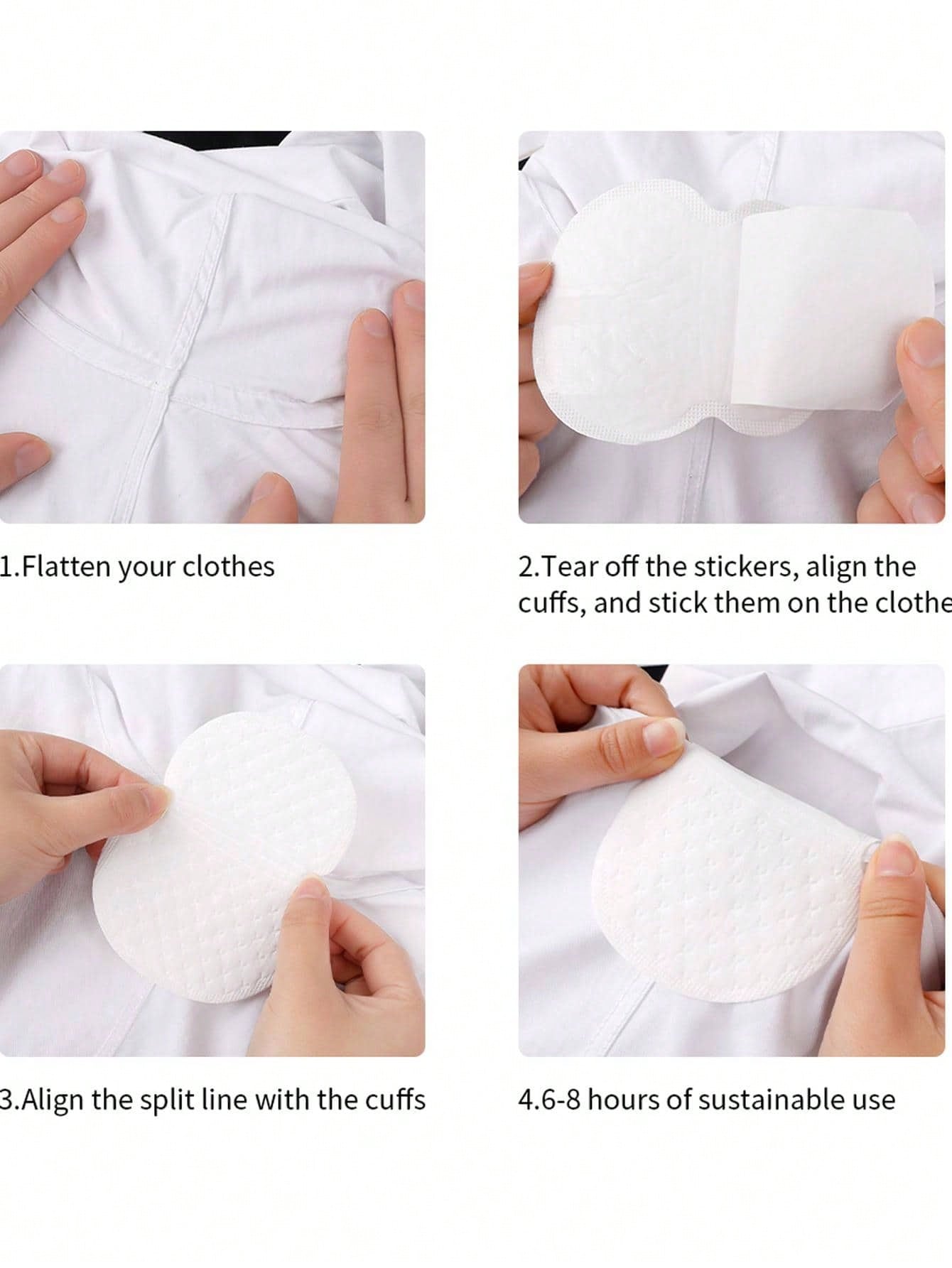 1.Flatten your clothes

2.Tear off the stickers, align the cuffs, and stick them on the clothe

3.Align the split line with the cuffs

4.6-8 hours of sustainable use