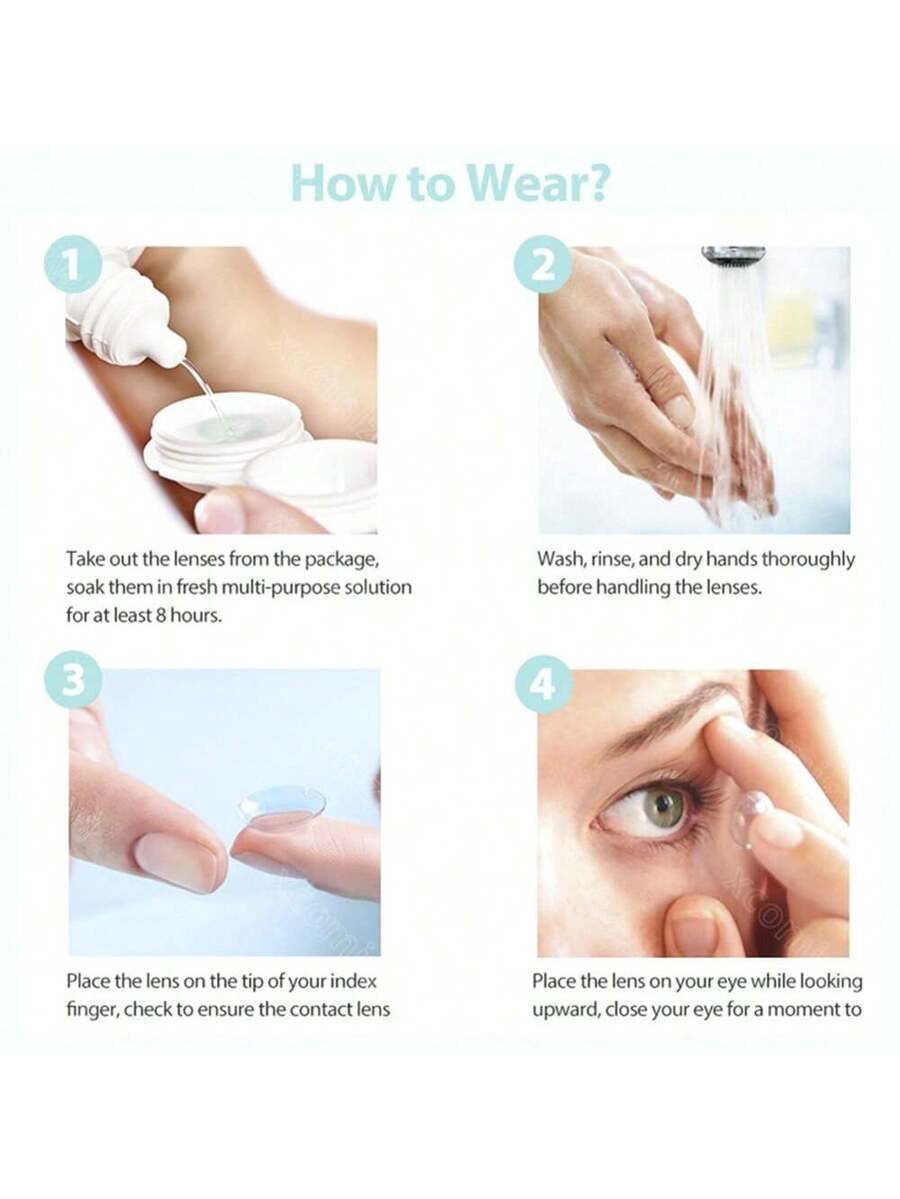 How to Wear?

1

Take out the lenses from the package, soak them in fresh multi-purpose solution for at least 8 hours.

2

Wash, rinse, and dry hands thoroughly before handling the lenses.

3

Place the lens on the tip of your index finger, check to ensure the contact lens

4

Place the lens on your eye while looking upward, close your eye for a moment to