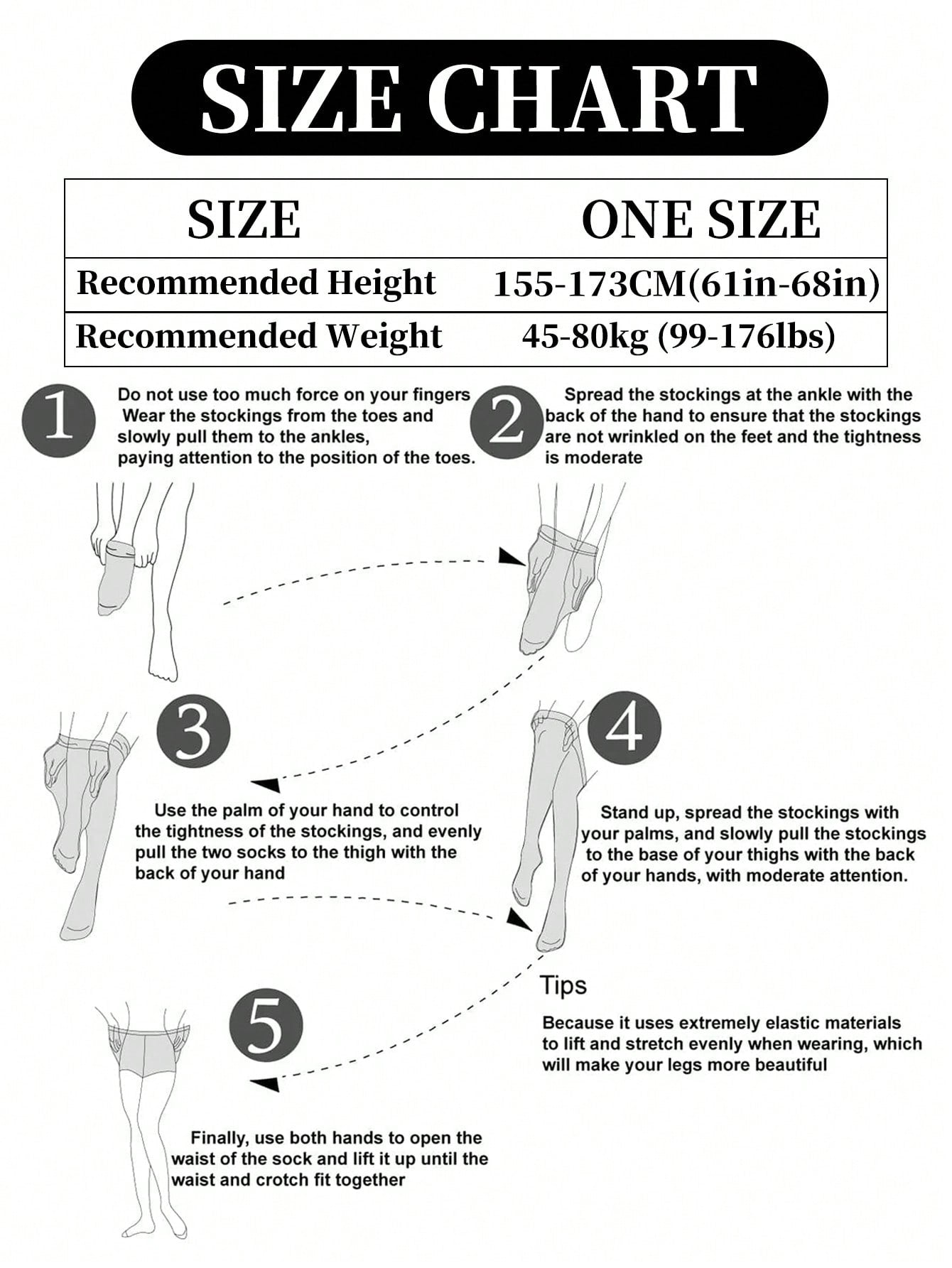 SIZE CHART

| SIZE | ONE SIZE |
|---|---|
| Recommended Height | 155-173CM(61in-68in) |
| Recommended Weight | 45-80kg (99-176lbs) |

1

Do not use too much force on your fingers Wear the stockings from the toes and slowly pull them to the ankles, paying attention to the position of the toes.

2

Spread the stockings at the ankle with the back of the hand to ensure that the stockings are not wrinkled on the feet and the tightness is moderate

3

Use the palm of your hand to control the tightness of the stockings, and evenly pull the two socks to the thigh with the back of your hand

4

Stand up, spread the stockings with your palms, and slowly pull the stockings to the base of your thighs with the back of your hands, with moderate attention.

Tips

Because it uses extremely elastic materials to lift and stretch evenly when wearing, which will make your legs more beautiful

5

Finally, use both hands to open the waist of the sock and lift it up until the waist and crotch fit together