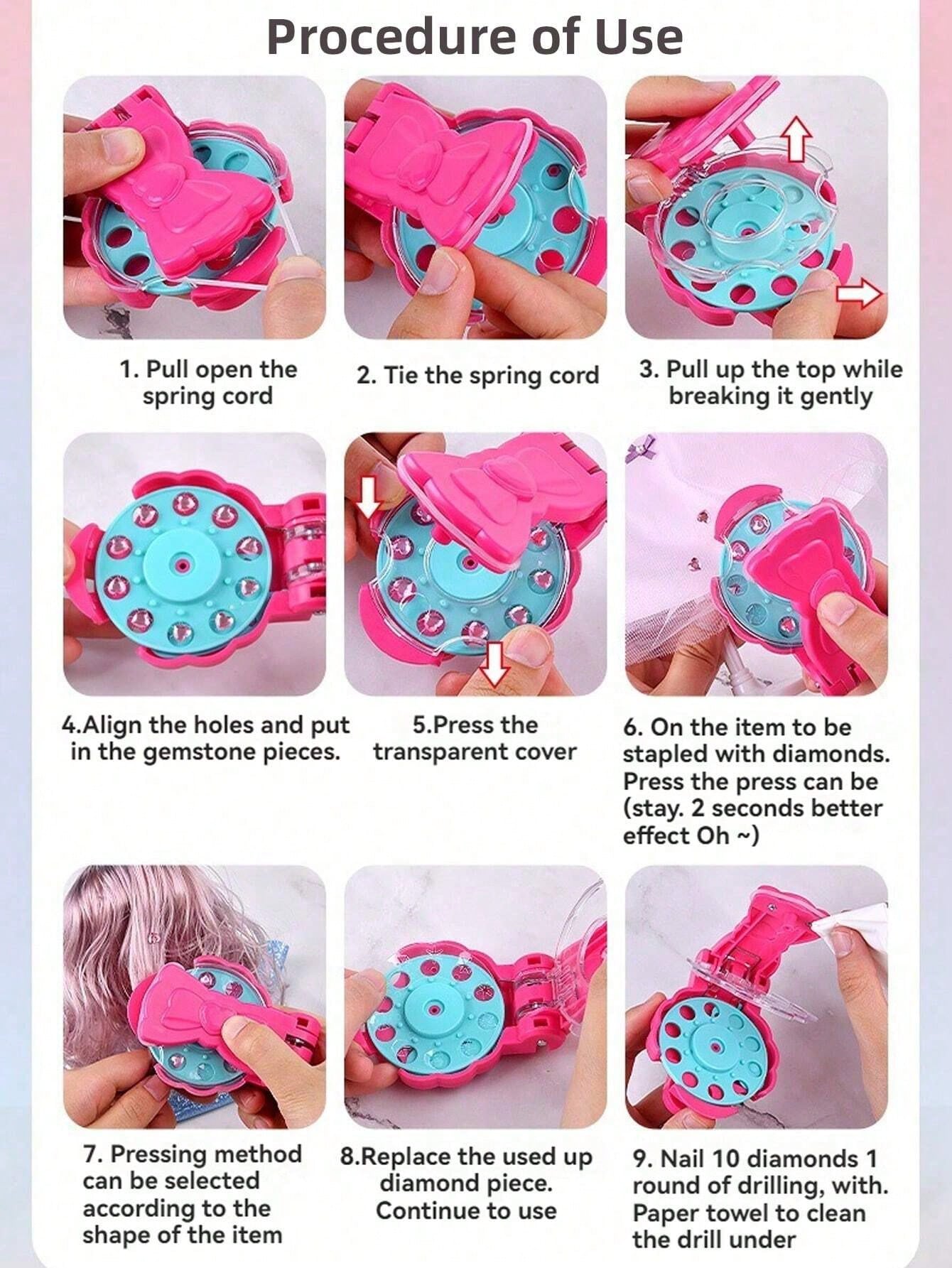 Procedure of Use

1. Pull open the spring cord

2. Tie the spring cord

3. Pull up the top while breaking it gently

4.Align the holes and put in the gemstone pieces.

5.Press the transparent cover

6. On the item to be stapled with diamonds. Press the press can be (stay. 2 seconds better effect Oh ~)

7. Pressing method can be selected according to the shape of the item

8.Replace the used up diamond piece. Continue to use

9. Nail 10 diamonds 1 round of drilling, with. Paper towel to clean the drill under