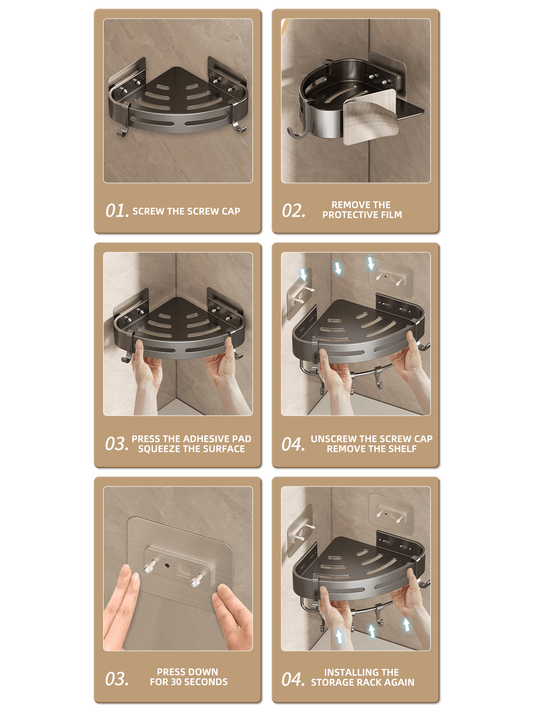 01. SCREW THE SCREW CAP

02. REMOVE THE PROTECTIVE FILM

03. PRESS THE ADHESIVE PAD SQUEEZE THE SURFACE

04. UNSCREW THE SCREW CAP REMOVE THE SHELF

03. PRESS DOWN FOR 30 SECONDS

04. INSTALLING THE STORAGE RACK AGAIN