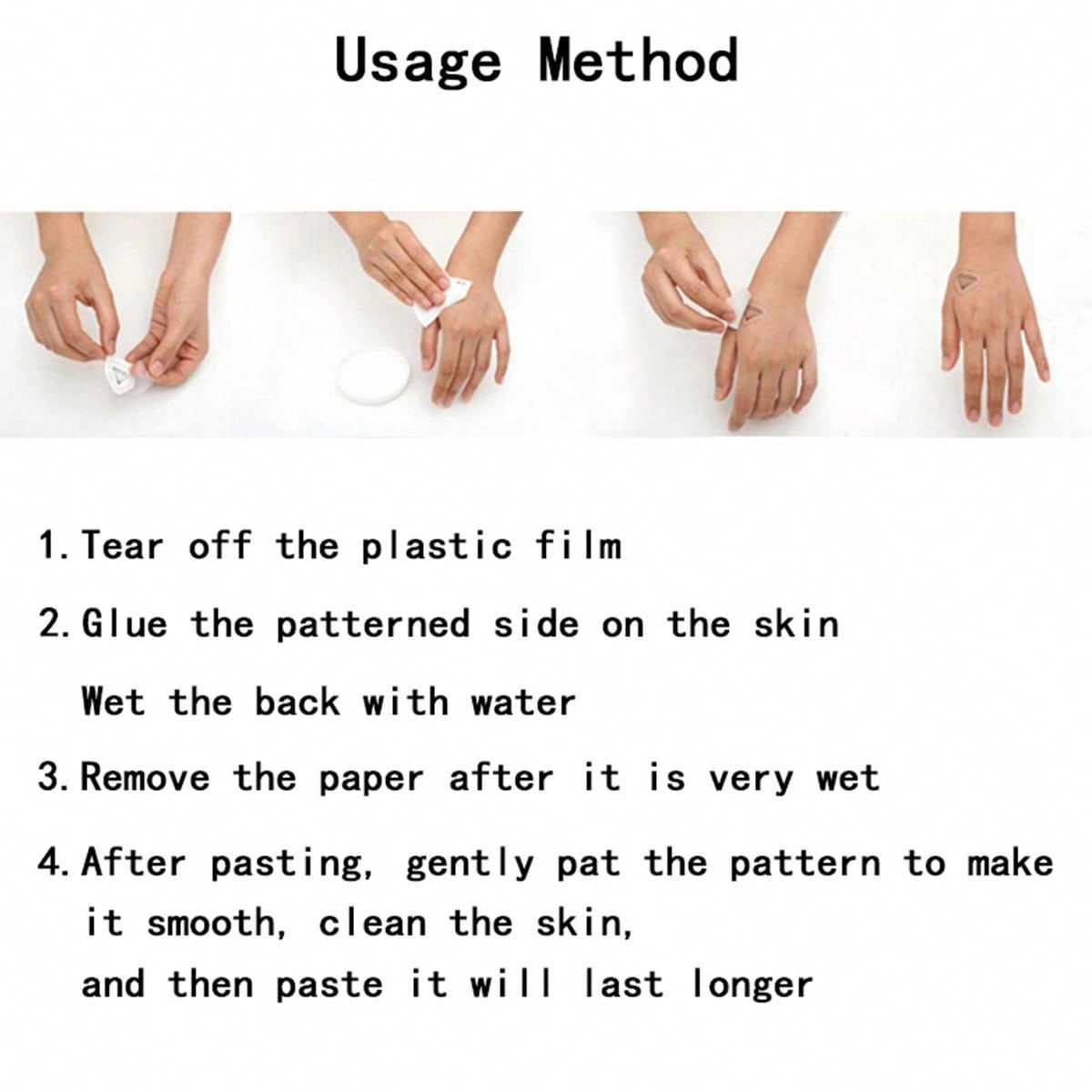 Usage Method

1. Tear off the plastic film

2. Glue the patterned side on the skin

Wet the back with water

3. Remove the paper after it is very wet

4. After pasting, gently pat the pattern to make it smooth, clean the skin,

and then paste it will last longer