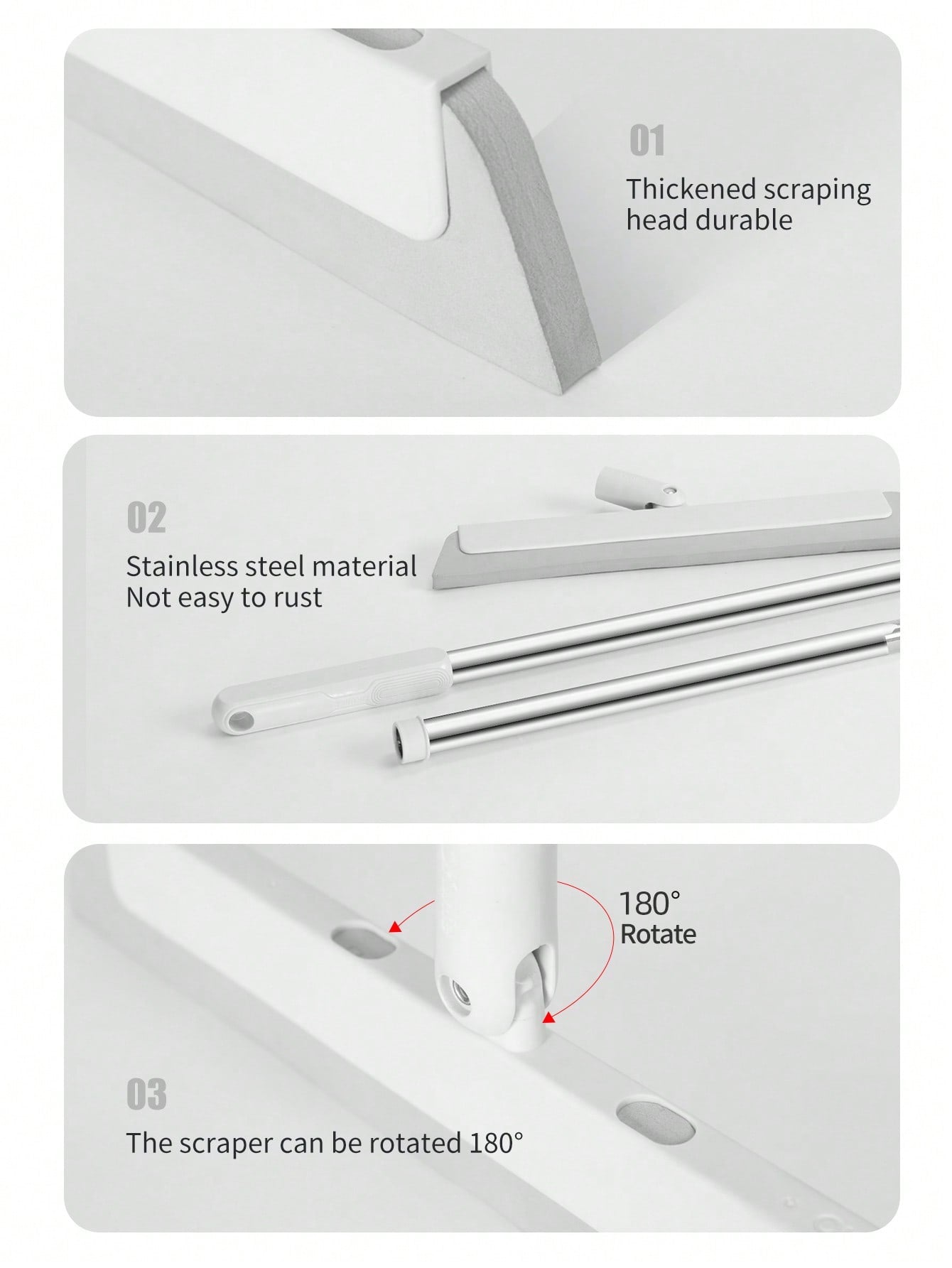 01
Thickened scraping head durable

02
Stainless steel material
Not easy to rust

180°
Rotate

03
The scraper can be rotated 180°