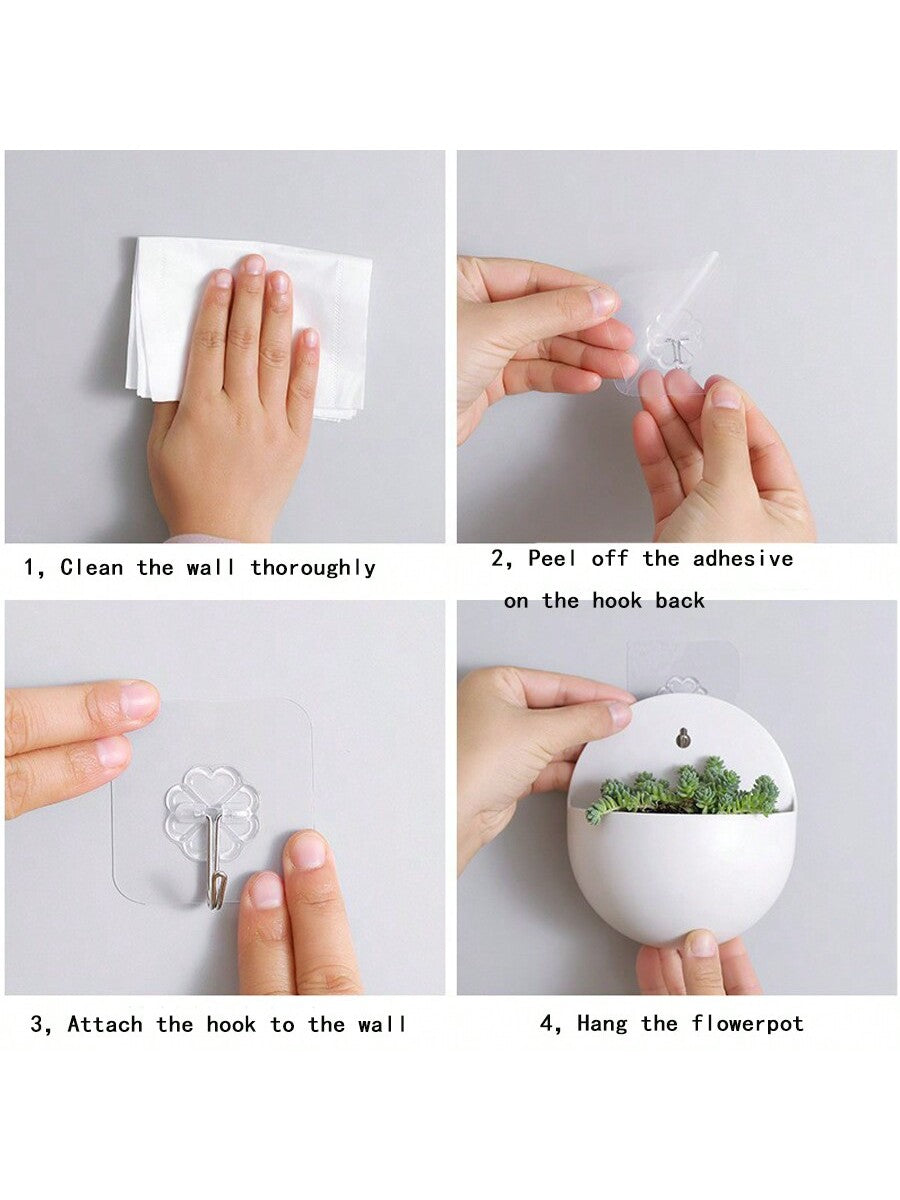 1, Clean the wall thoroughly

2, Peel off the adhesive on the hook back

3, Attach the hook to the wall

4, Hang the flowerpot