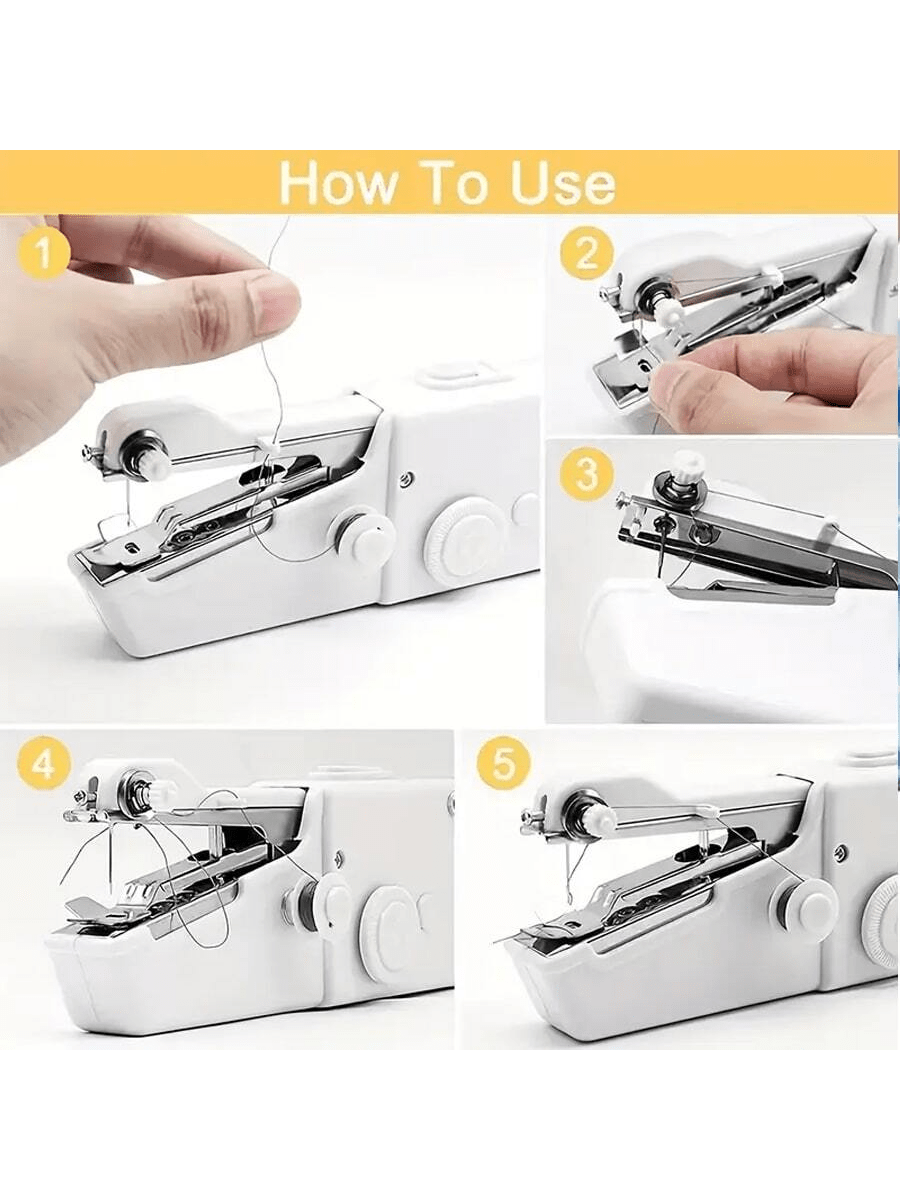 How To Use

1

2

3

4

5